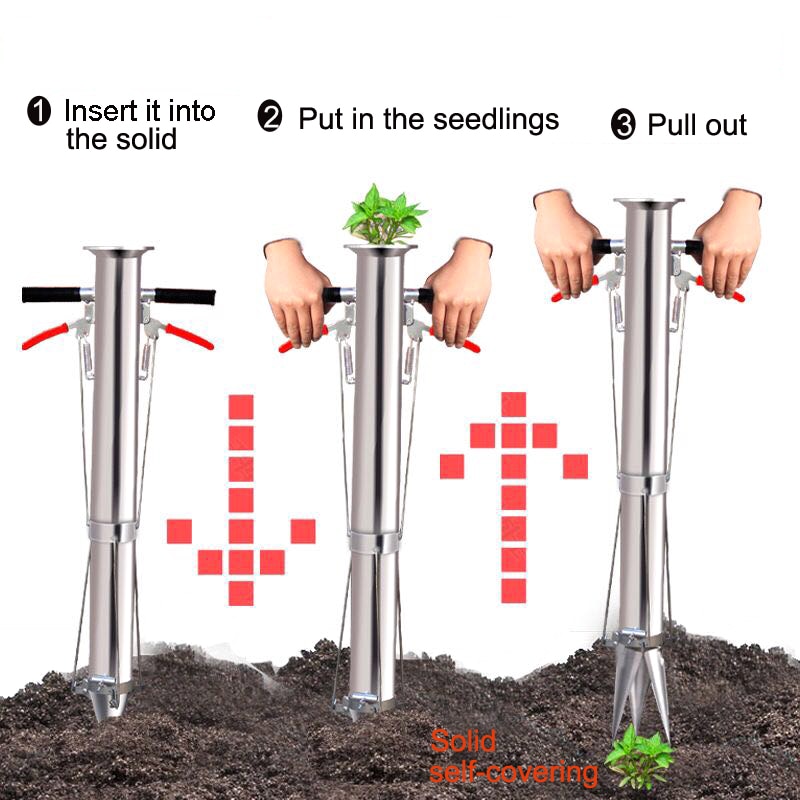 ❶ Insert it into the solid

❷ Put in the seedlings

❸ Pull out

Solid self-covering