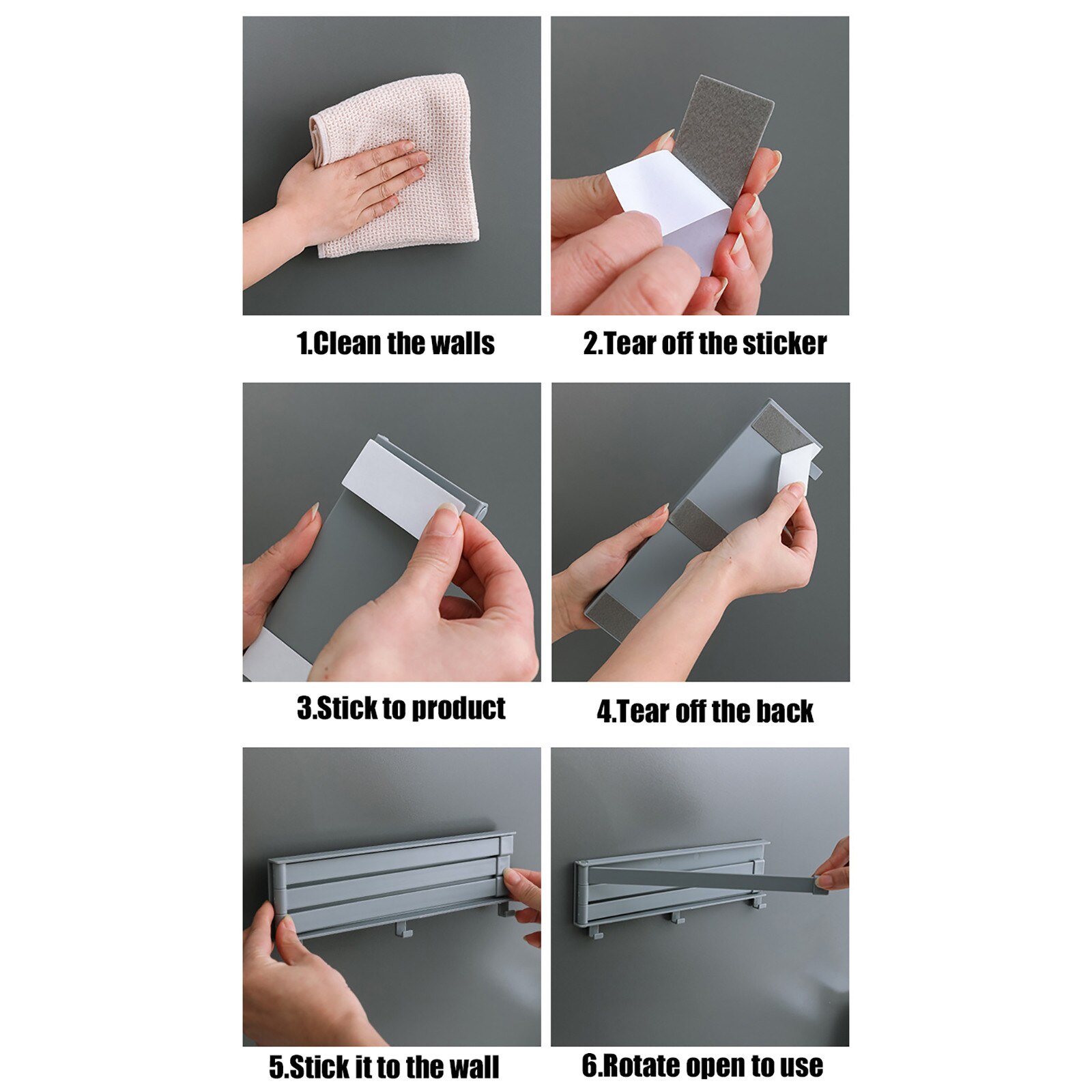 1.Clean the walls

2.Tear off the sticker

3.Stick to product

4.Tear off the back

5.Stick it to the wall

6.Rotate open to use