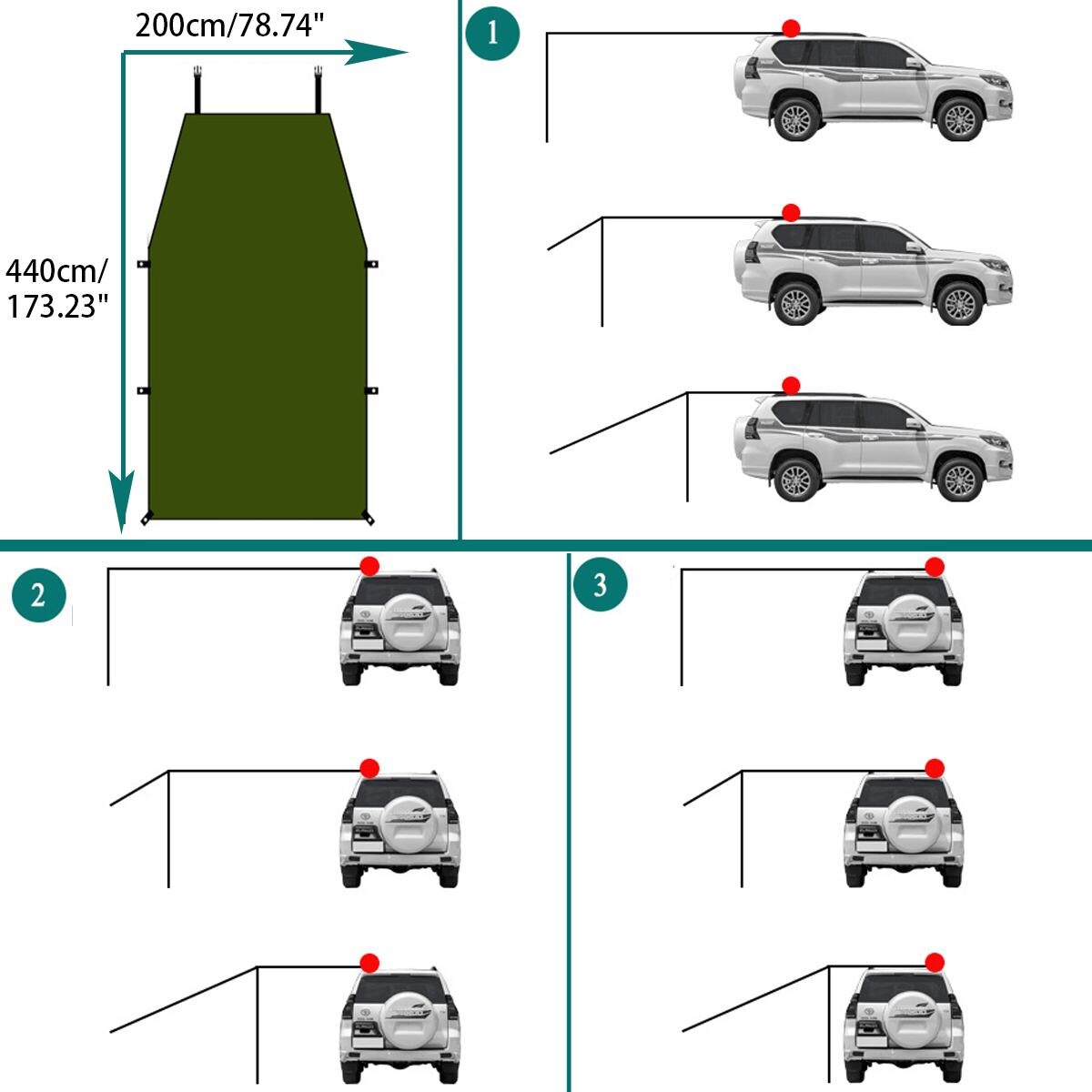 200cm/78.74"

440cm/
173.23"

1

2

3