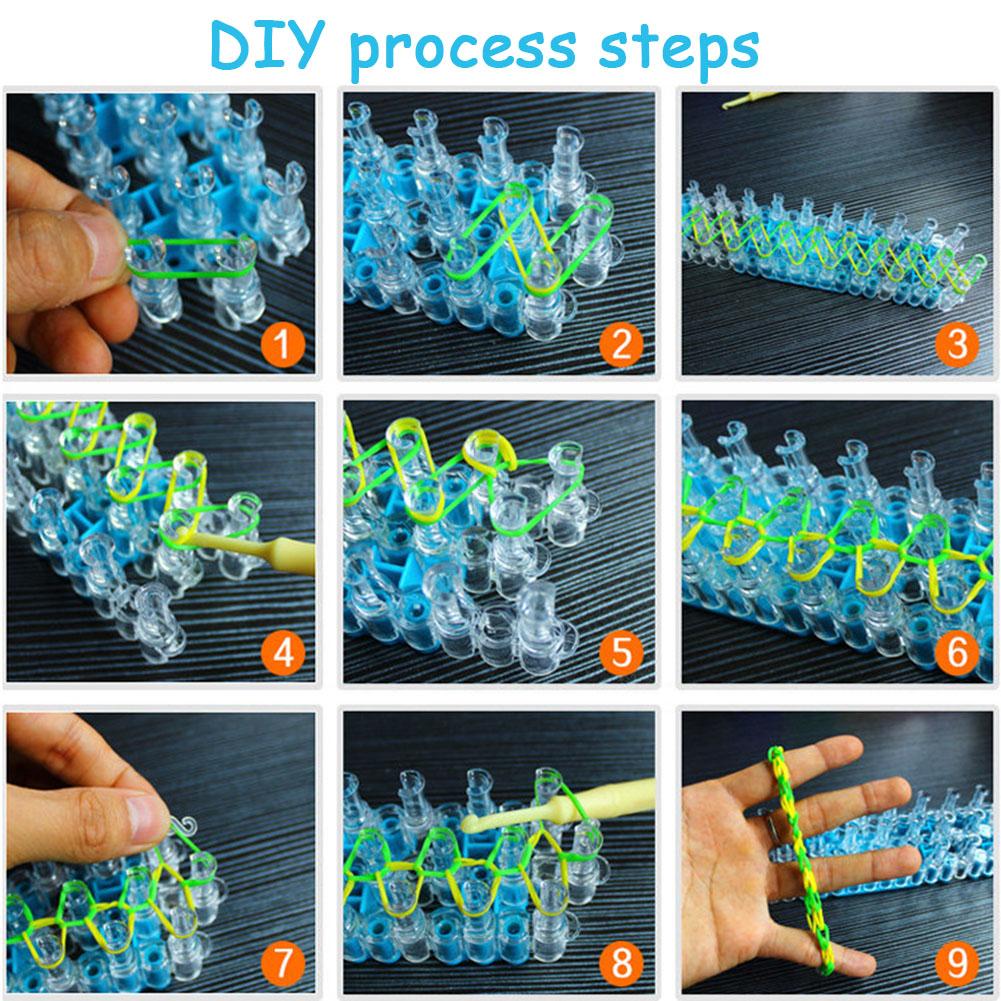 DIY process steps

1

2

3

4

5

6

7

8

9