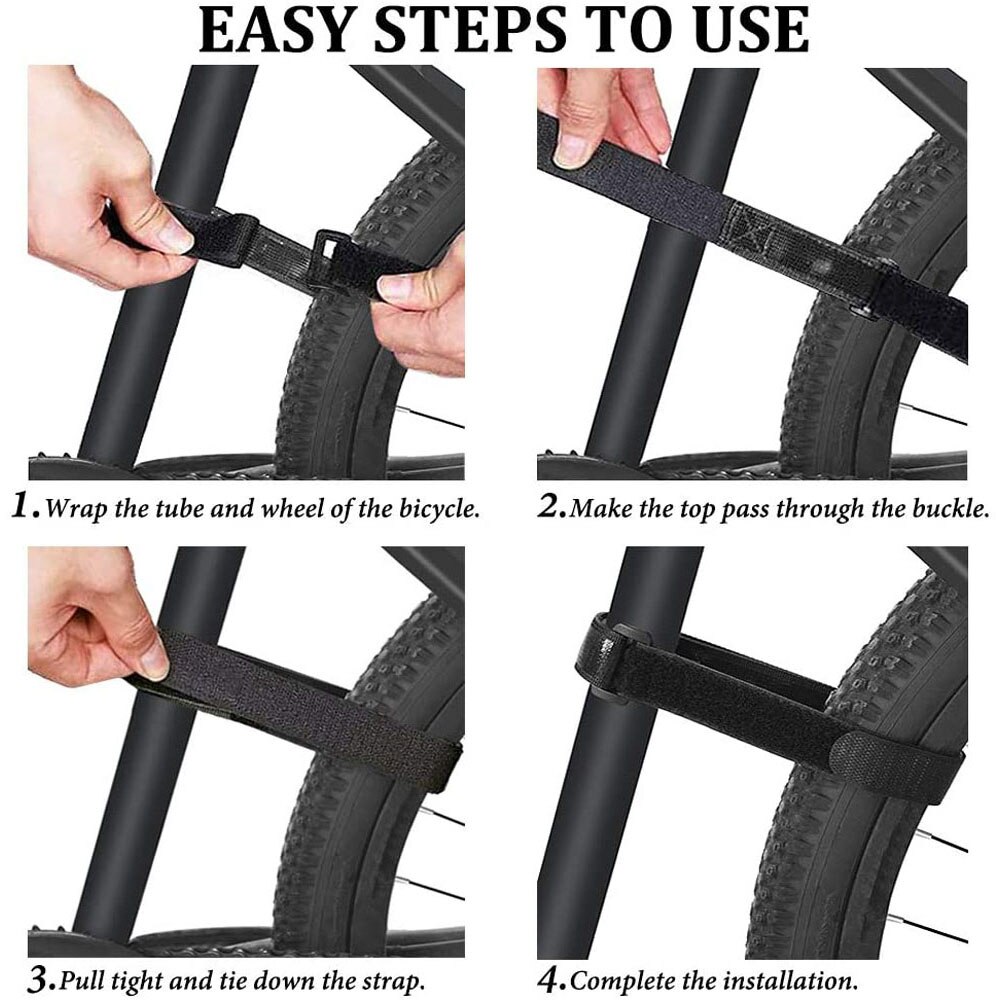 EASY STEPS TO USE

1.Wrap the tube and wheel of the bicycle.

2.Make the top pass through the buckle.

3.Pull tight and tie down the strap.

4.Complete the installation.