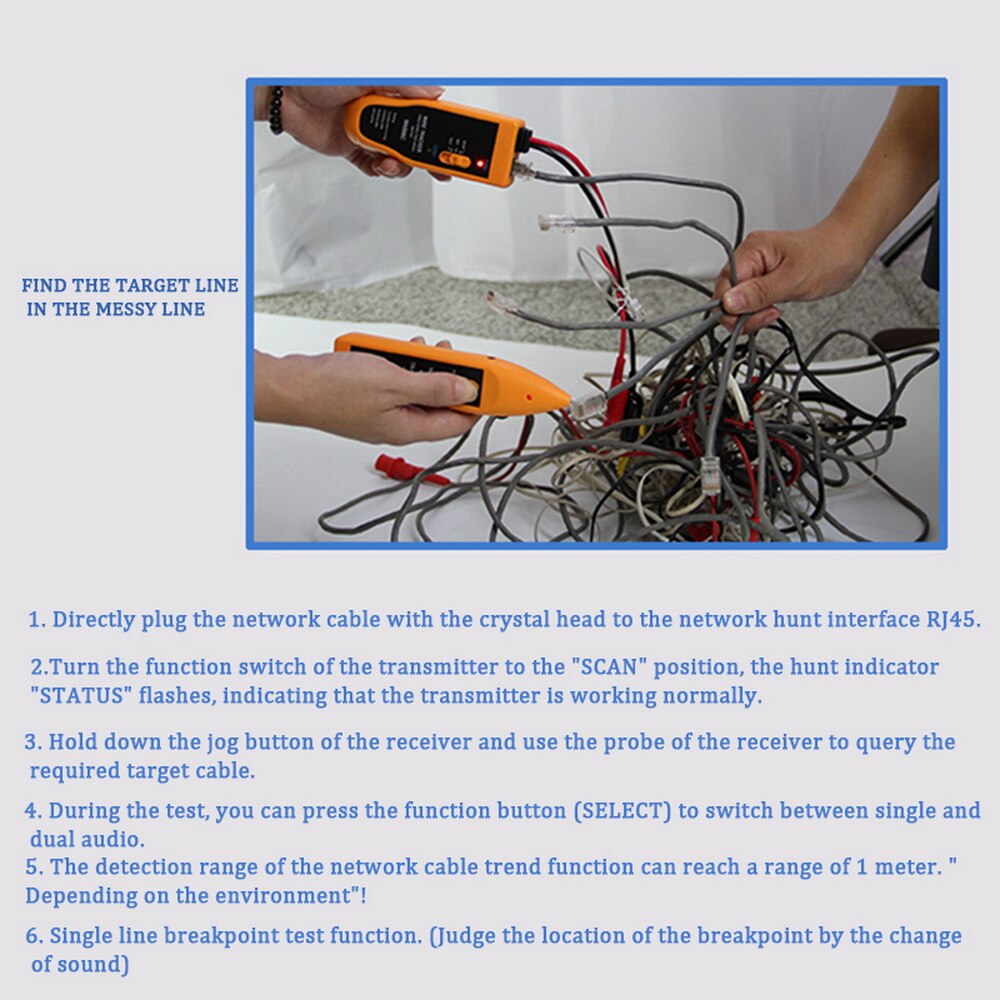 FIND THE TARGET LINE IN THE MESSY LINE

1. Directly plug the network cable with the crystal head to the network hunt interface RJ45.

2.Turn the function switch of the transmitter to the "SCAN" position, the hunt indicator "STATUS" flashes, indicating that the transmitter is working normally.

3. Hold down the jog button of the receiver and use the probe of the receiver to query the required target cable.

4. During the test, you can press the function button (SELECT) to switch between single and dual audio.
5. The detection range of the network cable trend function can reach a range of 1 meter. " Depending on the environment"!

6. Single line breakpoint test function. (Judge the location of the breakpoint by the change of sound)