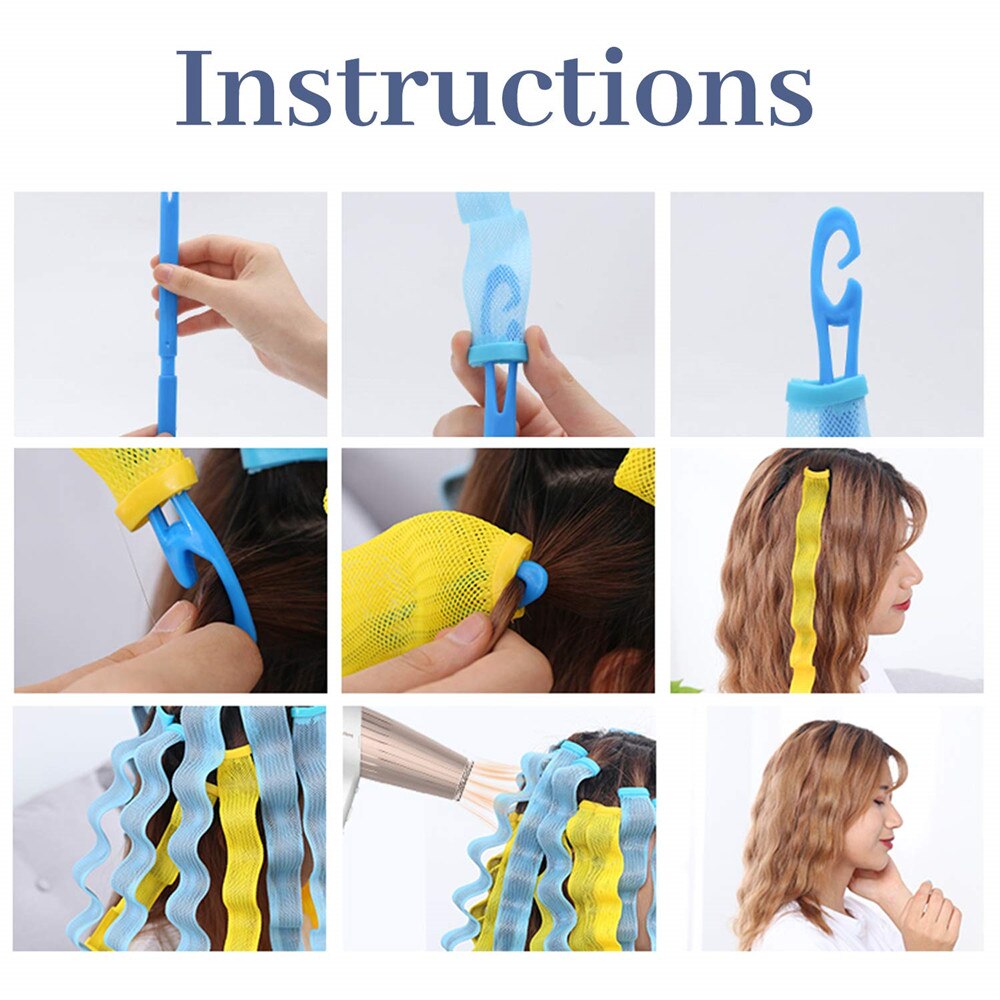 Instructions