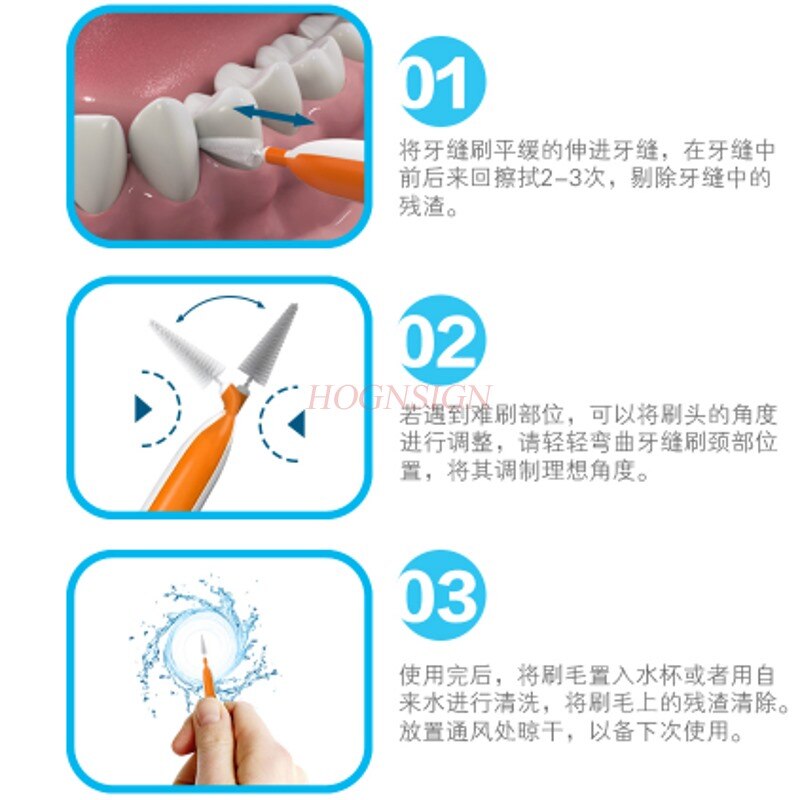 01

将牙缝刷平缓的伸进牙缝，在牙缝中前后来回擦拭2-3次，剔除牙缝中的残渣。

02

HOGNSIGN

若遇到难刷部位，可以将刷头的角度进行调整，请轻轻弯曲牙缝刷颈部位置，将其调制理想角度。

03

使用完后，将刷毛置入水杯或者用自来水进行清洗，将刷毛上的残渣清除。放置通风处晾干，以备下次使用。