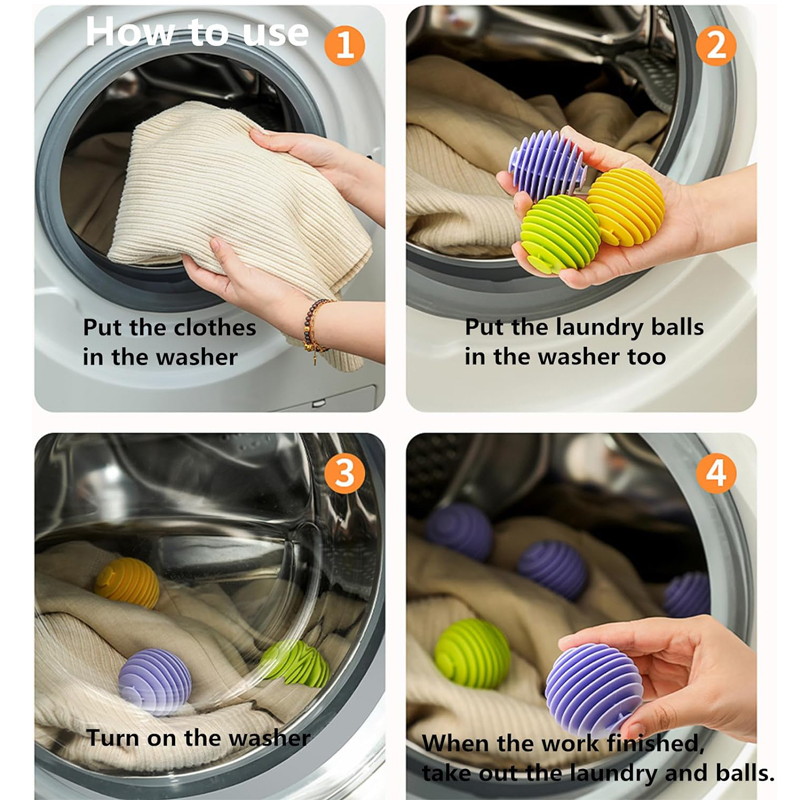 How to use

1

Put the clothes in the washer

2

Put the laundry balls in the washer too

3

Turn on the washer

4

When the work finished, take out the laundry and balls.