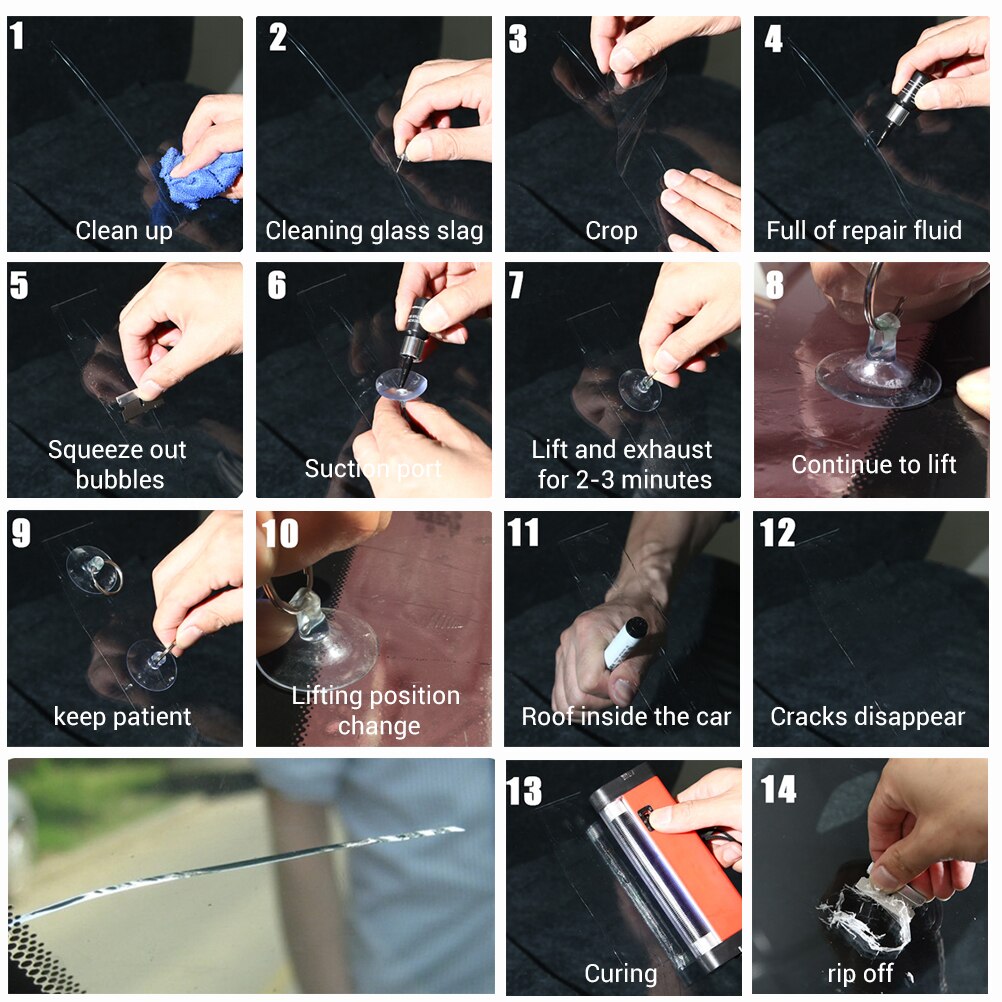 1
Clean up

2
Cleaning glass slag

3
Crop

4
Full of repair fluid

5
Squeeze out bubbles

6
Suction port

7
Lift and exhaust for 2-3 minutes

8
Continue to lift

9
keep patient

10
Lifting position change

11
Roof inside the car

12
Cracks disappear

13
Curing

14
rip off