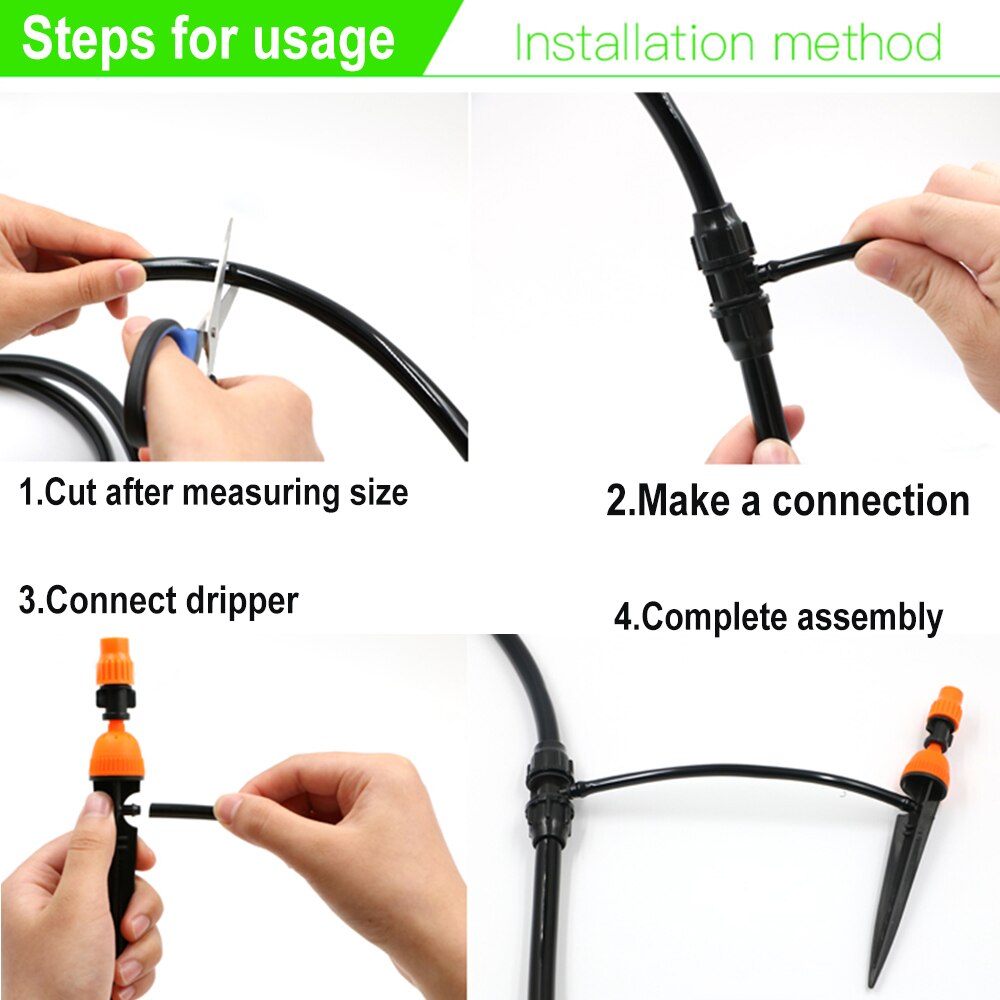 Steps for usage

Installation method

1.Cut after measuring size

2.Make a connection

3.Connect dripper

4.Complete assembly