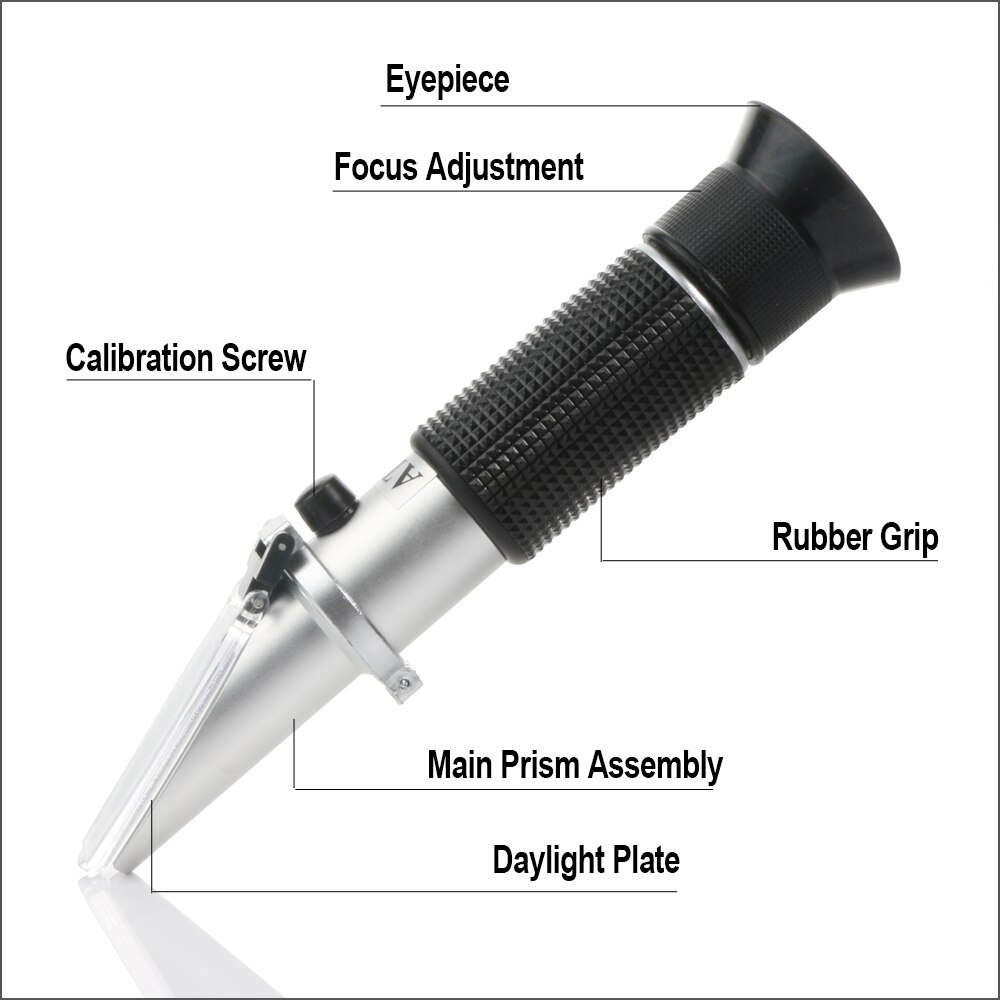 Eyepiece

Focus Adjustment

Calibration Screw

Rubber Grip

Main Prism Assembly

Daylight Plate