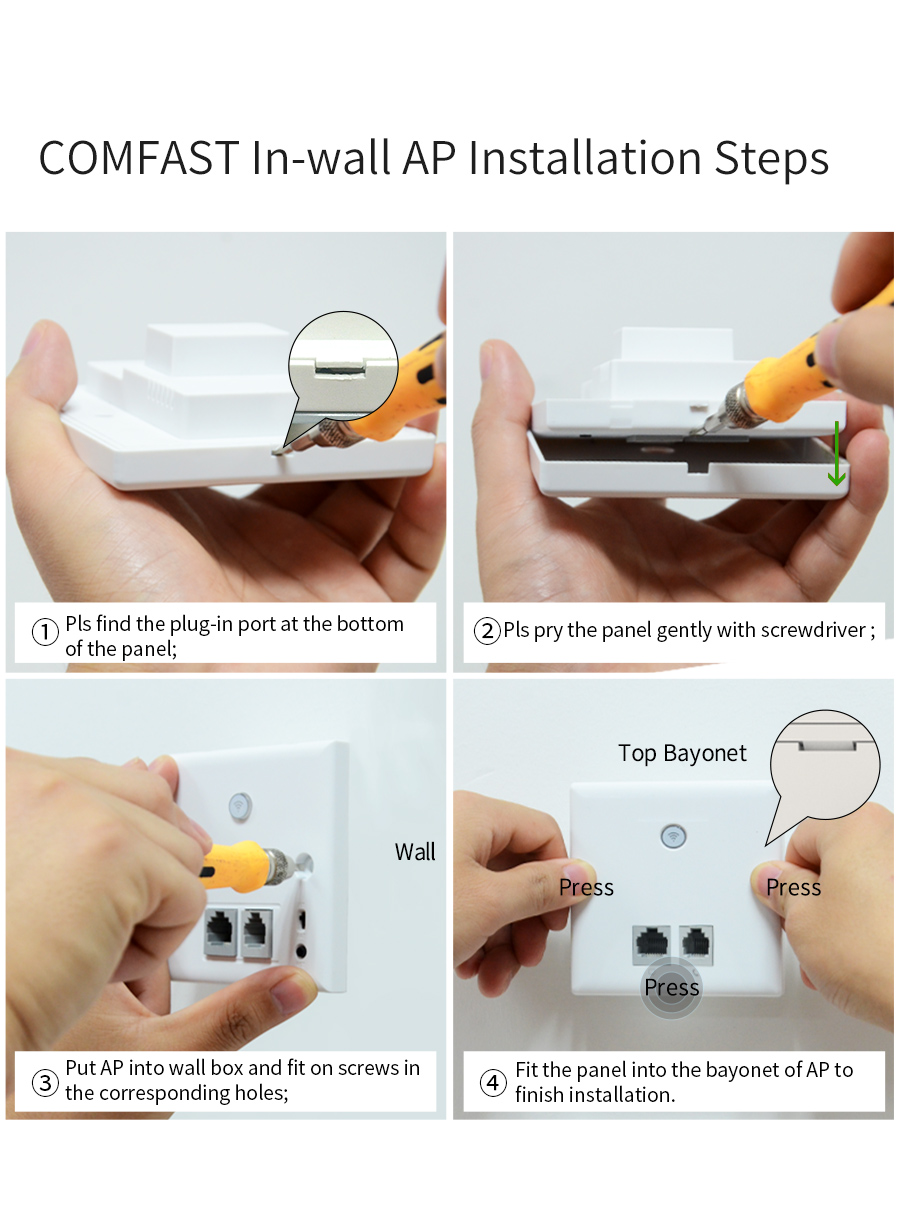 COMFAST In-wall AP Installation Steps

① Pls find the plug-in port at the bottom of the panel;

② Pls pry the panel gently with screwdriver ;

Wall

③ Put AP into wall box and fit on screws in the corresponding holes;

Top Bayonet

Press

Press

Press

④ Fit the panel into the bayonet of AP to finish installation.