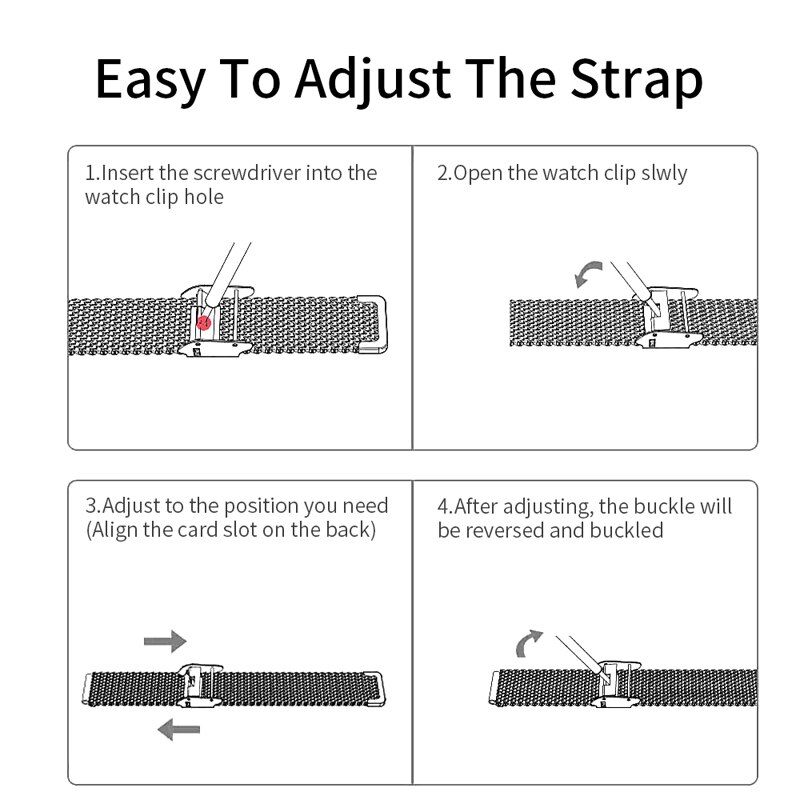 Easy To Adjust The Strap

1.Insert the screwdriver into the watch clip hole

2.Open the watch clip slwly

3.Adjust to the position you need (Align the card slot on the back)

4.After adjusting, the buckle will be reversed and buckled