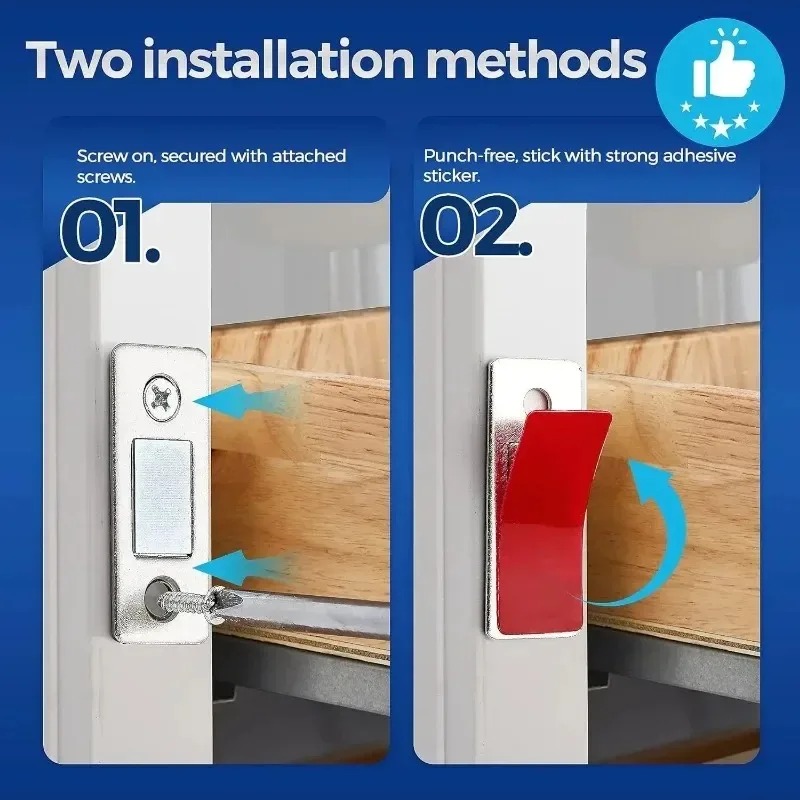 Two installation methods

Screw on, secured with attached screws.

01.

Punch-free, stick with strong adhesive sticker.

02.