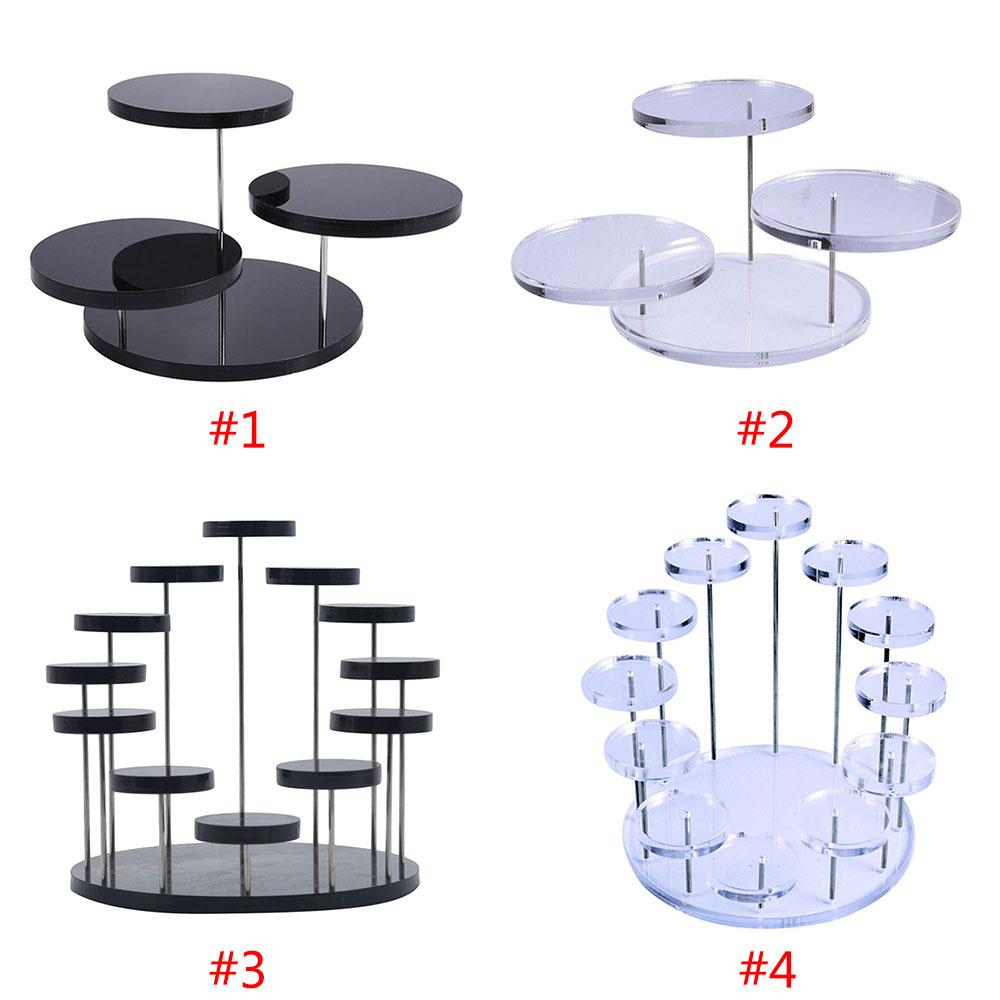 #1

#2

#3

#4