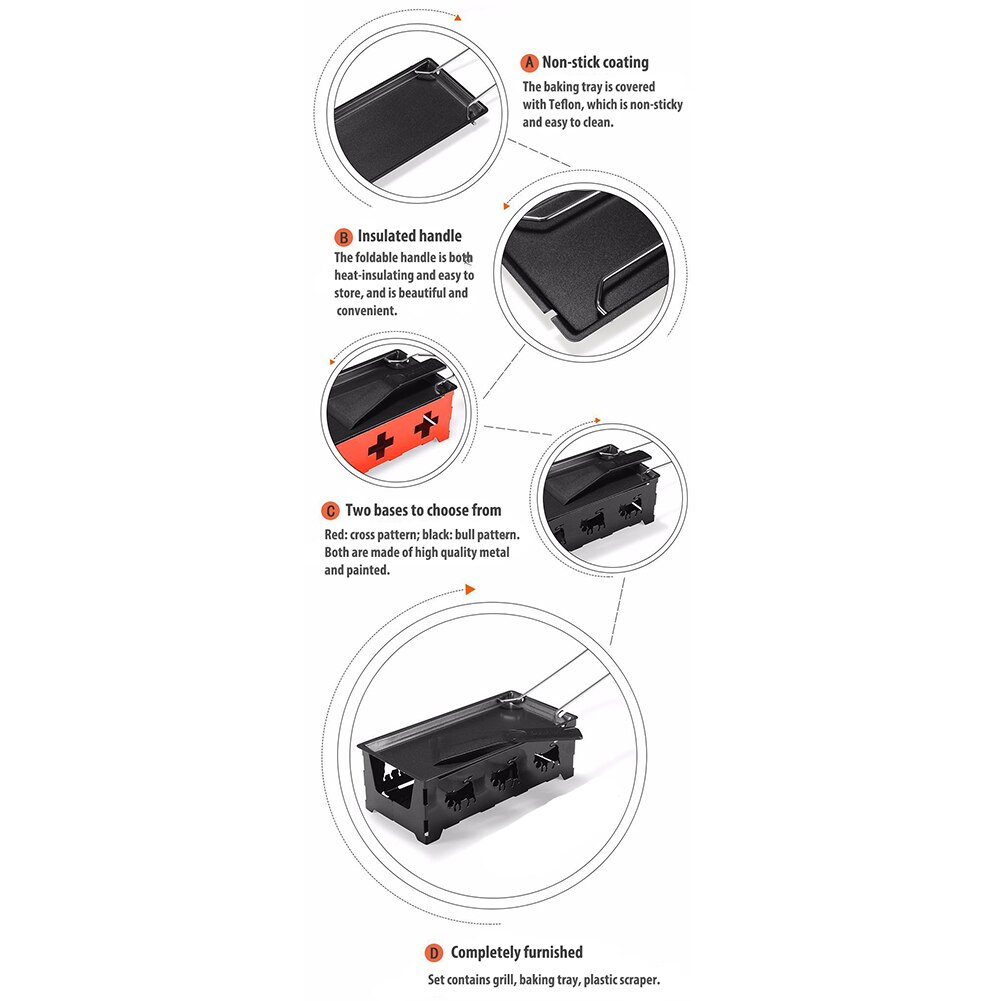 A Non-stick coating
The baking tray is covered with Teflon, which is non-sticky and easy to clean.

B Insulated handle
The foldable handle is both heat-insulating and easy to store, and is beautiful and convenient.

C Two bases to choose from
Red: cross pattern; black: bull pattern. Both are made of high quality metal and painted.

D Completely furnished
Set contains grill, baking tray, plastic scraper.