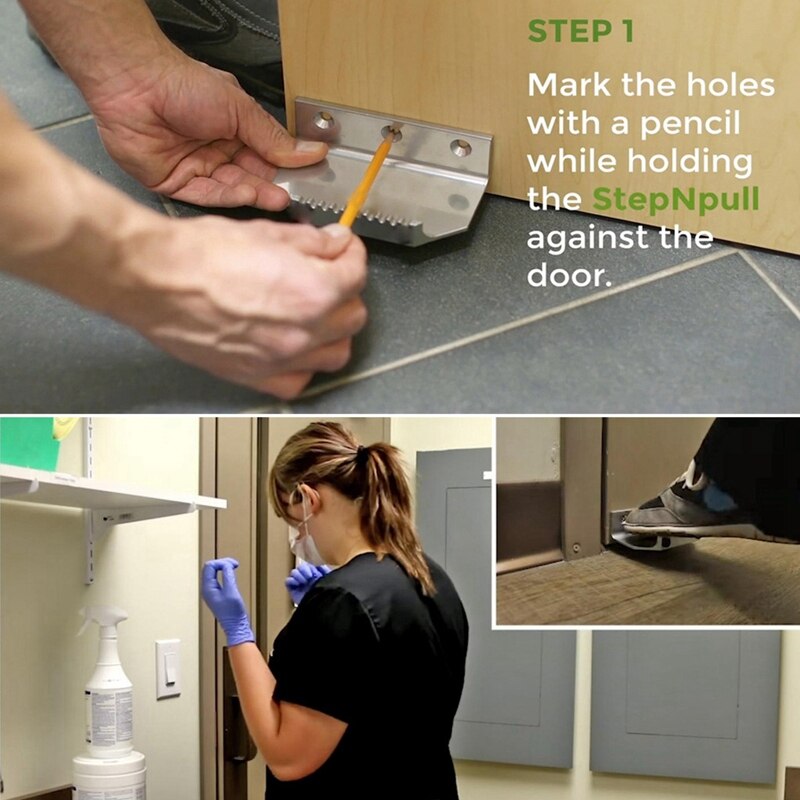 STEP 1

Mark the holes with a pencil while holding the StepNpull against the door.