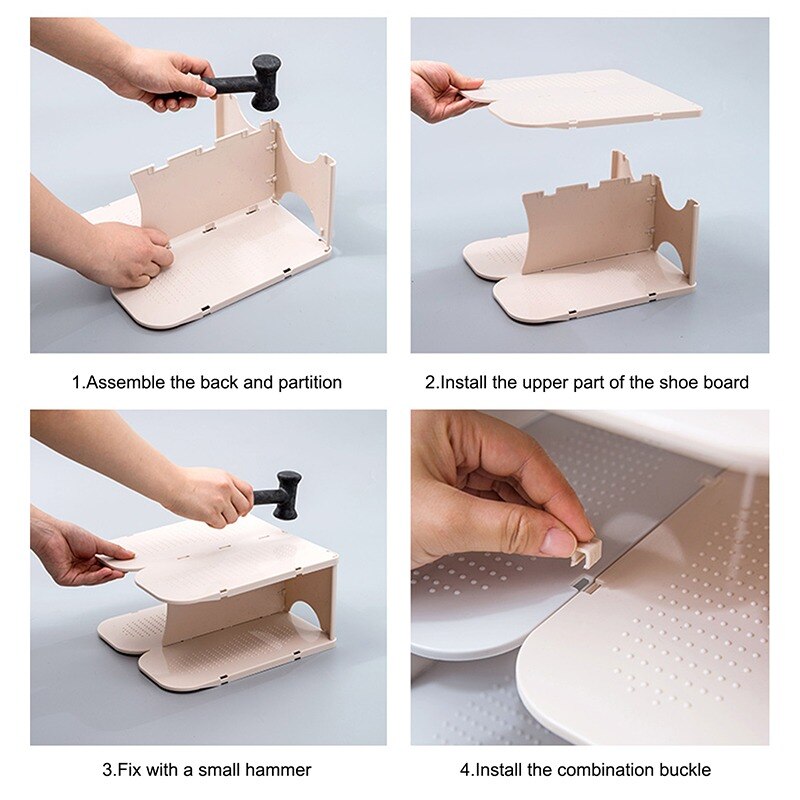 1.Assemble the back and partition

2.Install the upper part of the shoe board

3.Fix with a small hammer

4.Install the combination buckle