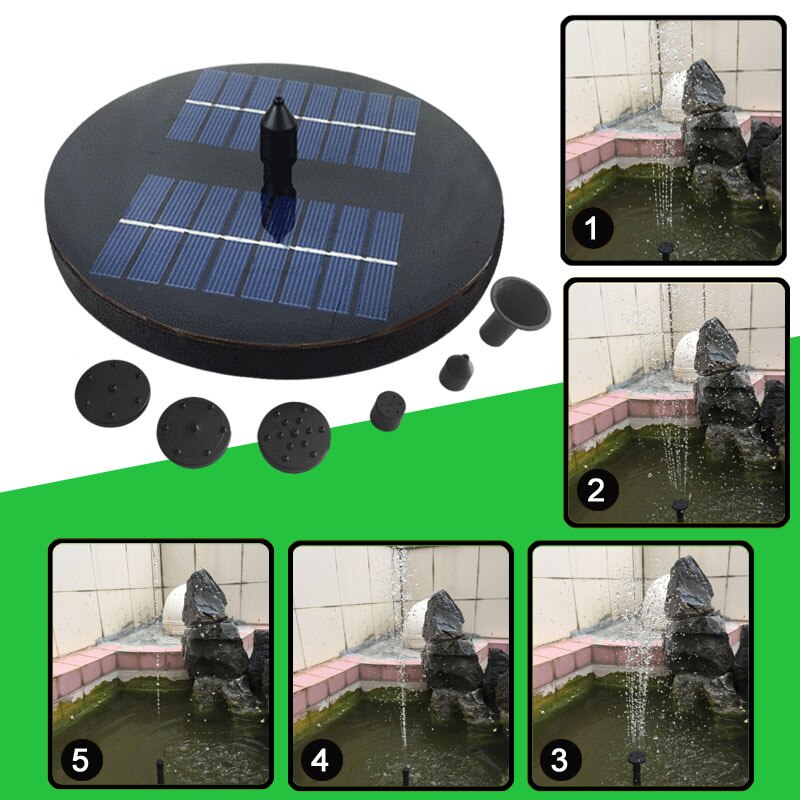 1
2
5
4
3