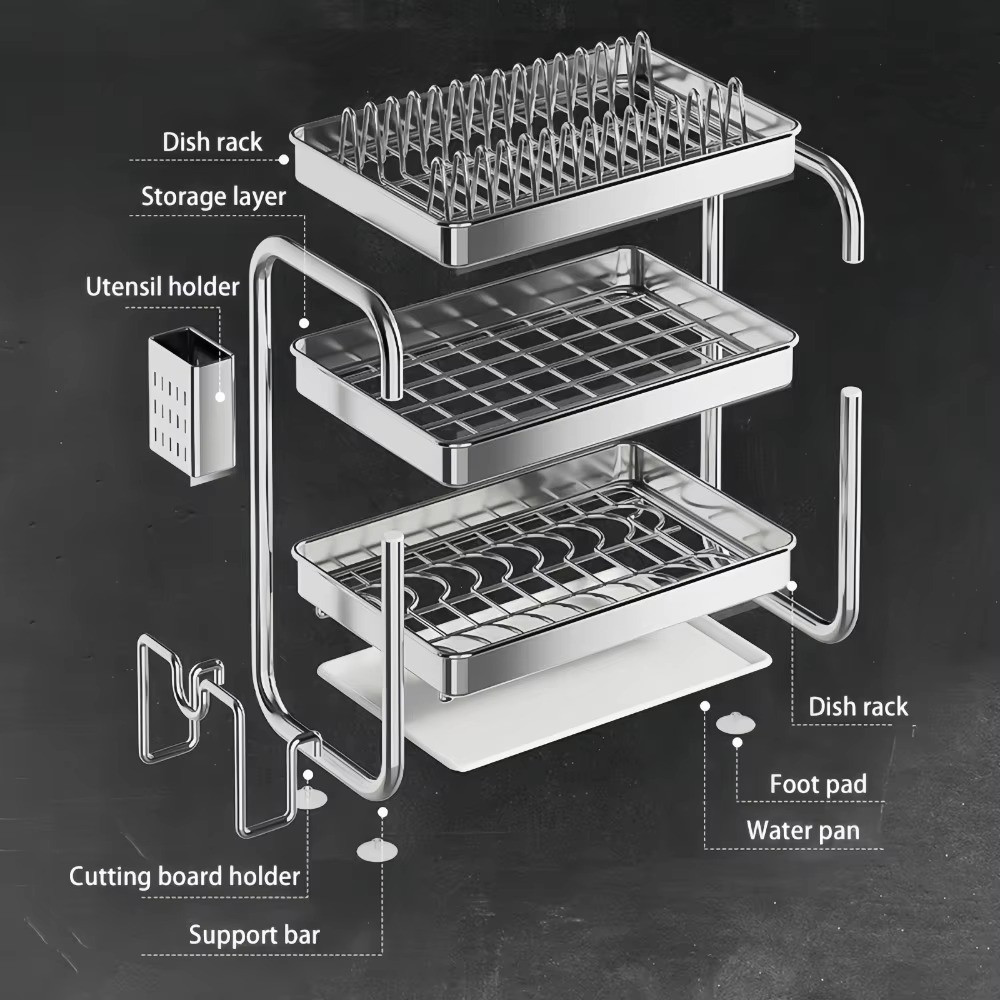 Dish rack

Storage layer

Utensil holder

Dish rack

Foot pad

Water pan

Cutting board holder

Support bar