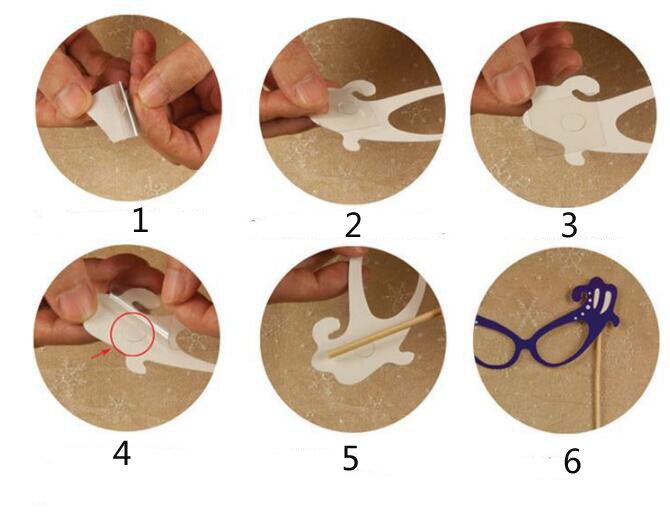 1

2

3

4

5

6