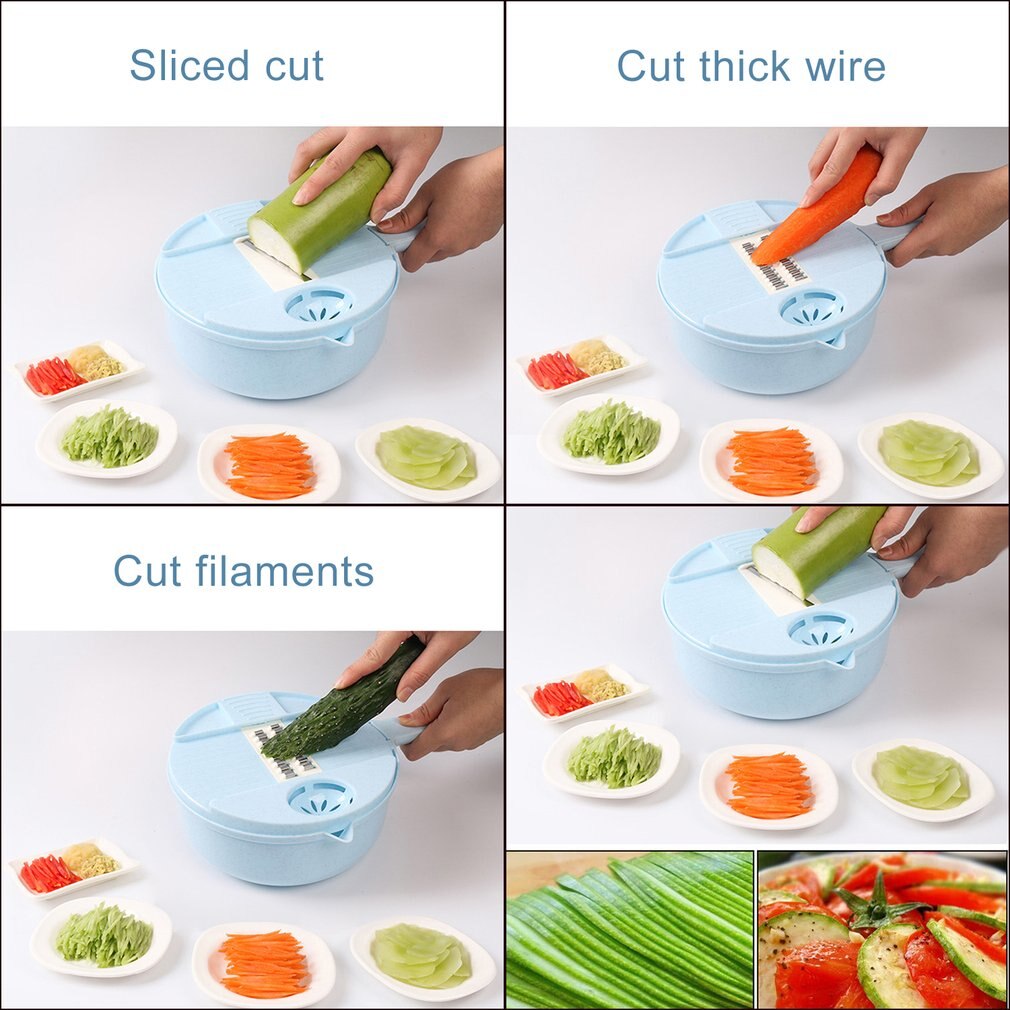 Sliced cut

Cut thick wire

Cut filaments