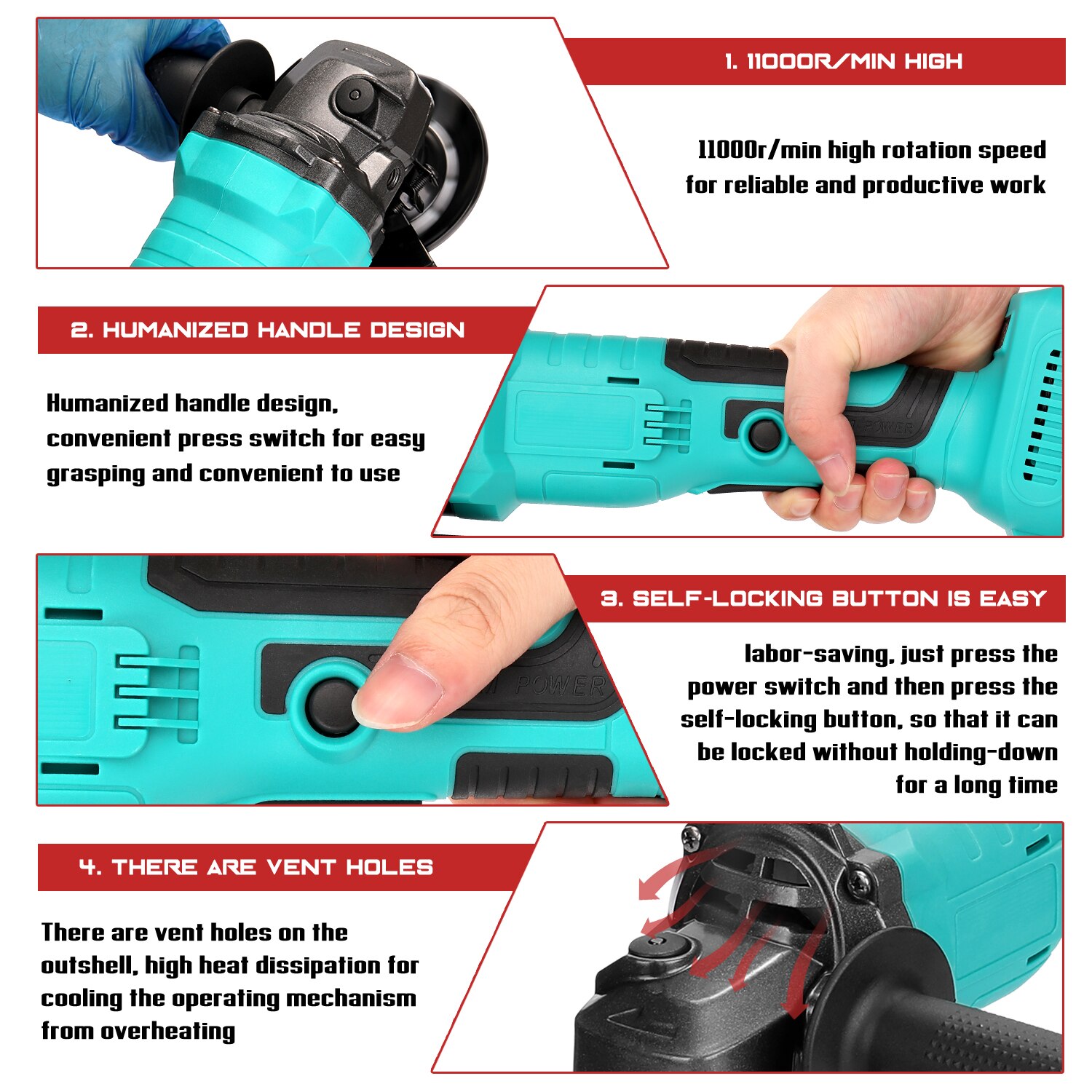 1. 11000R/MIN HIGH

11000r/min high rotation speed for reliable and productive work

2. HUMANIZED HANDLE DESIGN

Humanized handle design, convenient press switch for easy grasping and convenient to use

POWER

3. SELF-LOCKING BUTTON IS EASY

labor-saving, just press the power switch and then press the self-locking button, so that it can be locked without holding-down for a long time

POWER

4. THERE ARE VENT HOLES

There are vent holes on the outshell, high heat dissipation for cooling the operating mechanism from overheating