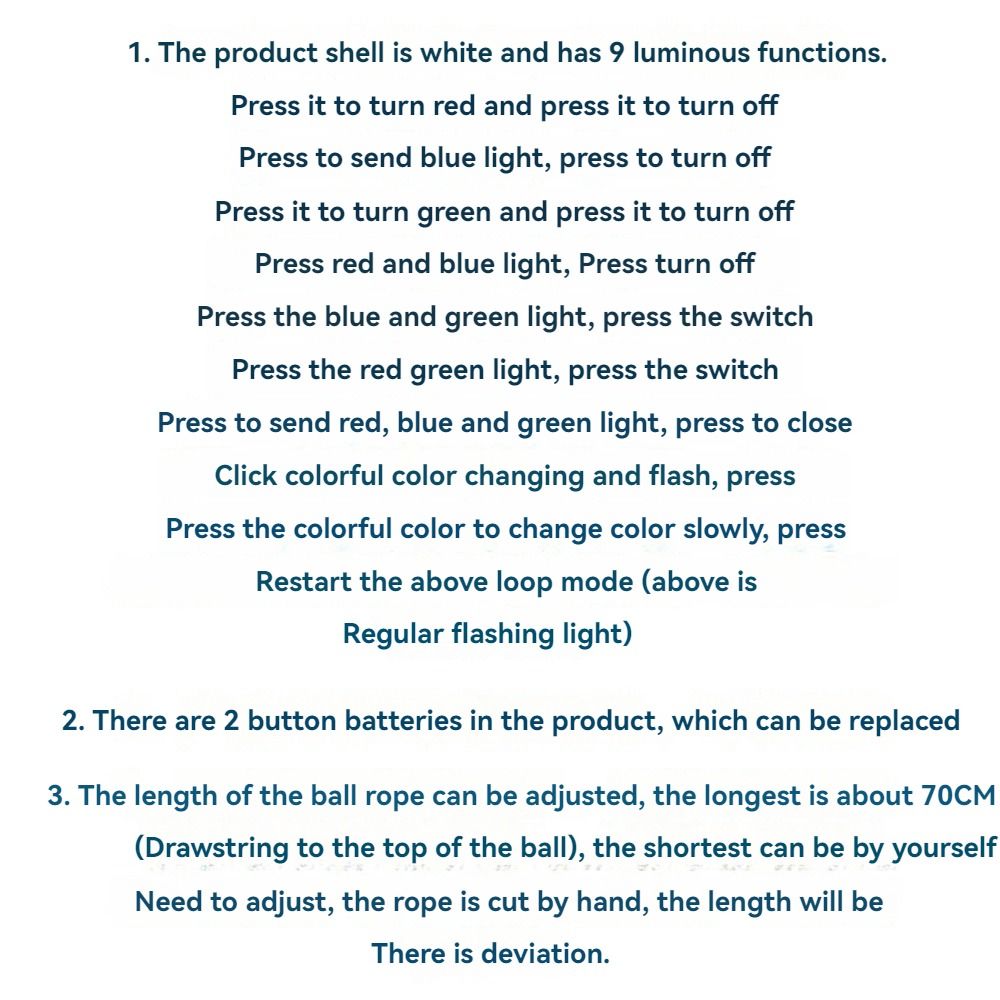 1. The product shell is white and has 9 luminous functions.
Press it to turn red and press it to turn off
Press to send blue light, press to turn off
Press it to turn green and press it to turn off
Press red and blue light, Press turn off
Press the blue and green light, press the switch
Press the red green light, press the switch
Press to send red, blue and green light, press to close
Click colorful color changing and flash, press
Press the colorful color to change color slowly, press
Restart the above loop mode (above is
Regular flashing light)

2. There are 2 button batteries in the product, which can be replaced

3. The length of the ball rope can be adjusted, the longest is about 70CM
(Drawstring to the top of the ball), the shortest can be by yourself
Need to adjust, the rope is cut by hand, the length will be
There is deviation.