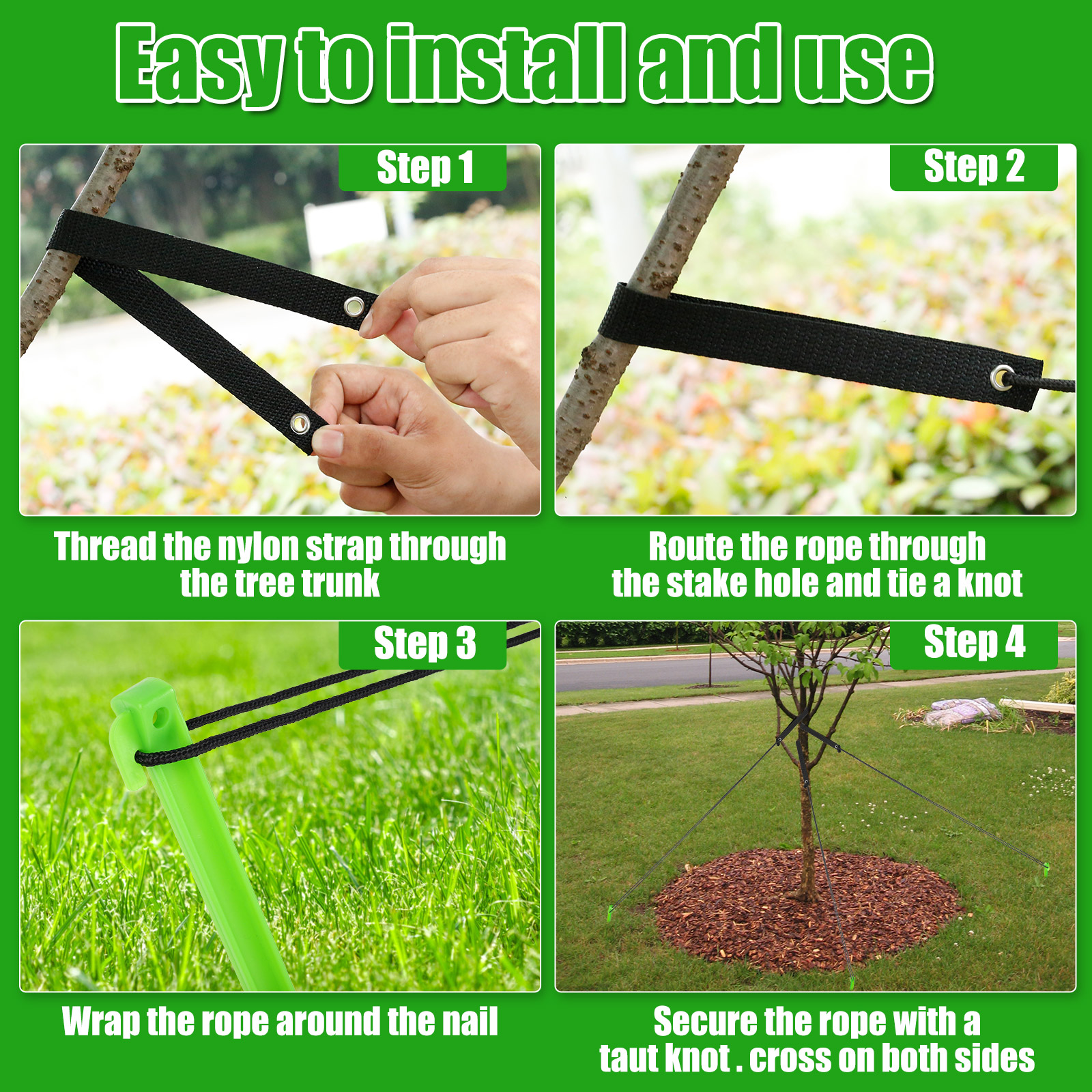 Easy to install and use

Step 1

Thread the nylon strap through the tree trunk

Step 2

Route the rope through the stake hole and tie a knot

Step 3

Wrap the rope around the nail

Step 4

Secure the rope with a taut knot . cross on both sides