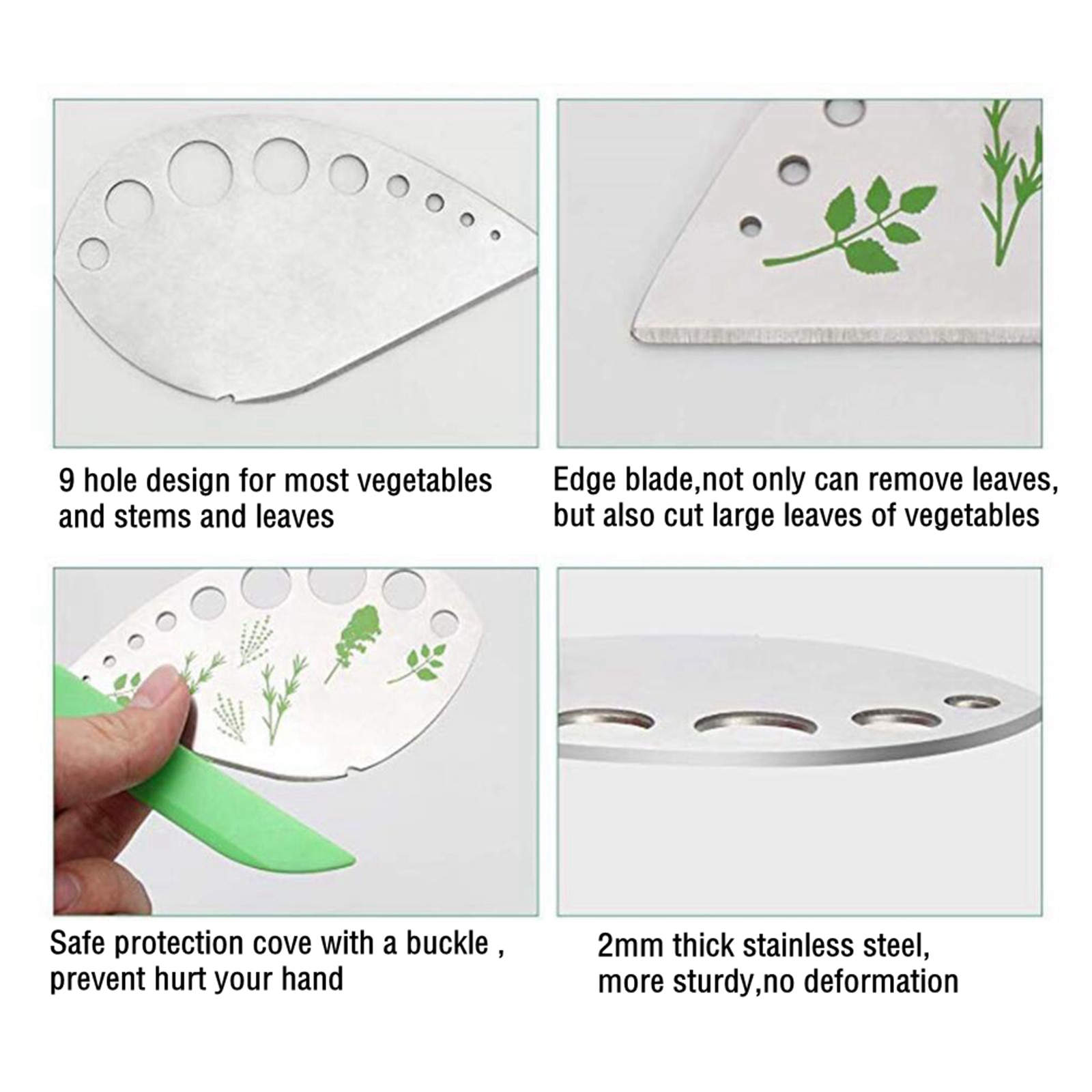 9 hole design for most vegetables and stems and leaves

Edge blade,not only can remove leaves, but also cut large leaves of vegetables

Safe protection cove with a buckle , prevent hurt your hand

2mm thick stainless steel, more sturdy,no deformation