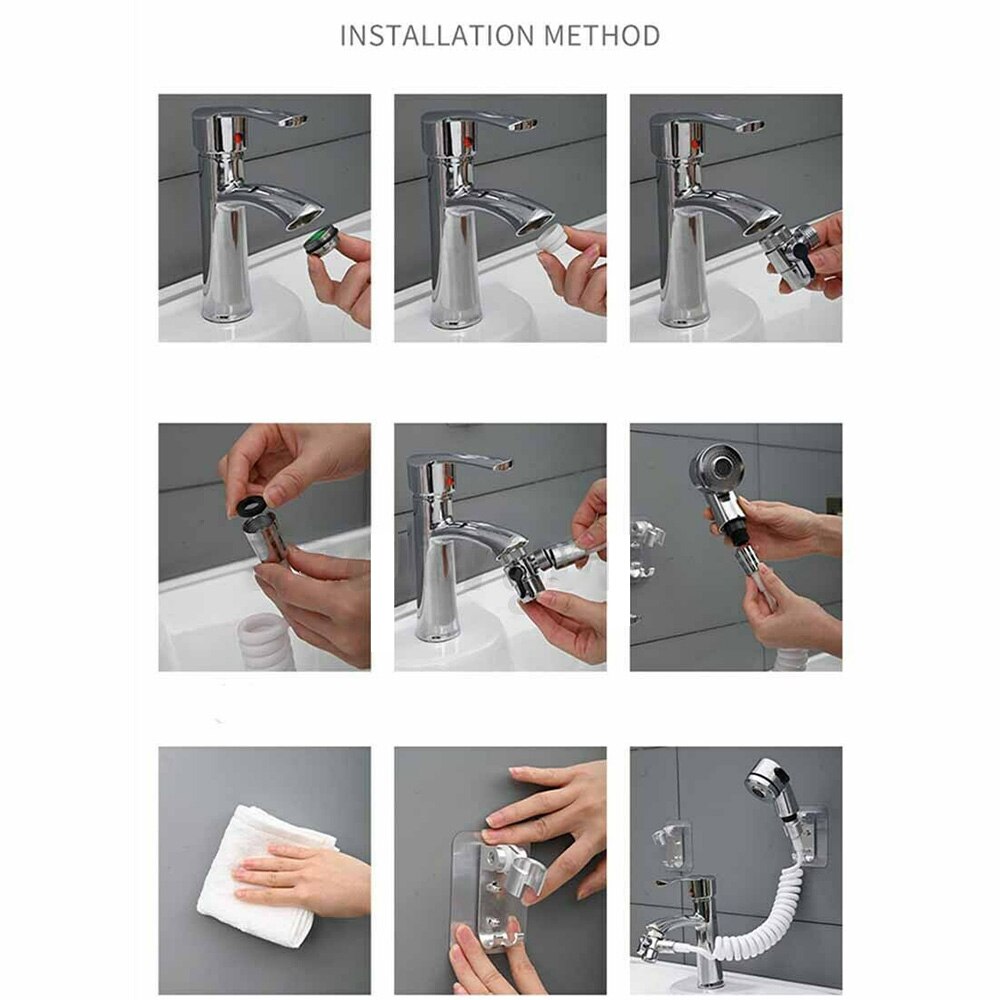 INSTALLATION METHOD