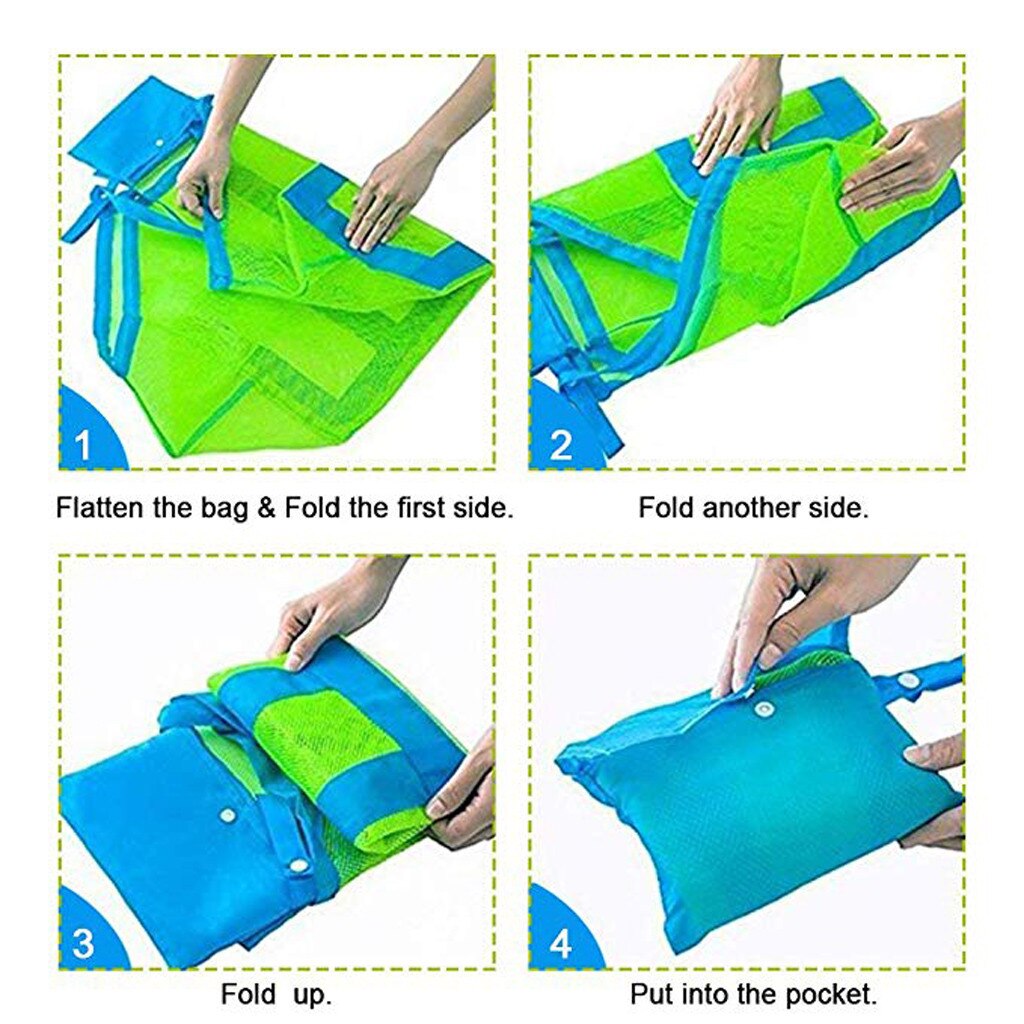 1

Flatten the bag & Fold the first side.

2

Fold another side.

3

Fold up.

4

Put into the pocket.