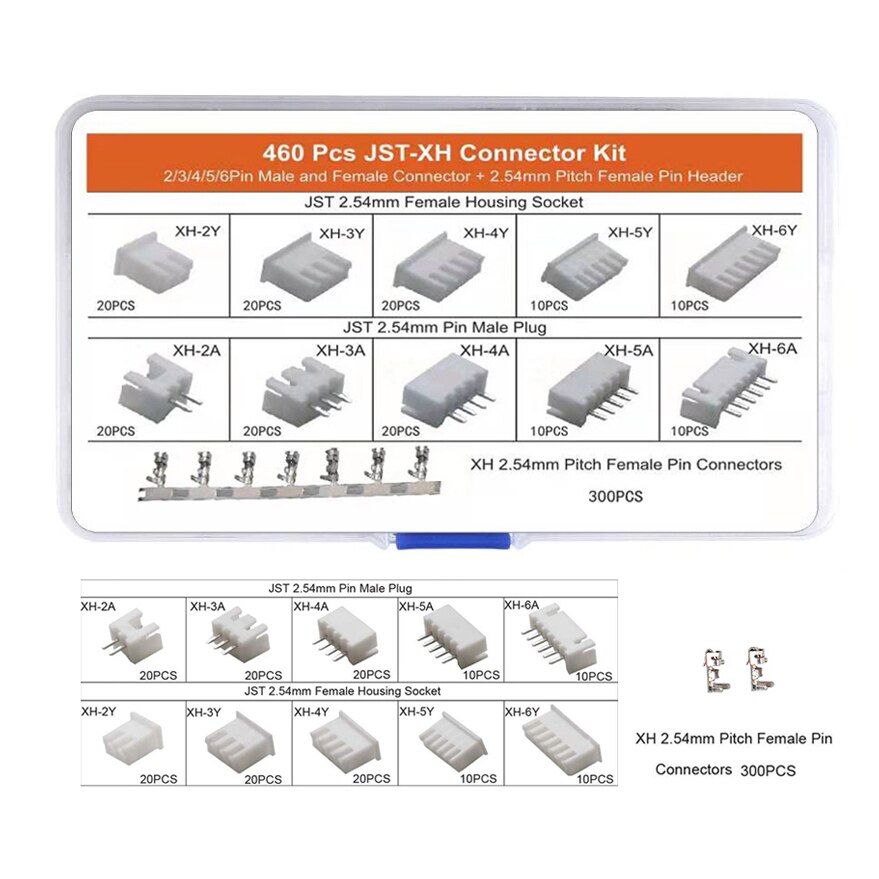 460 Pcs JST-XH Connector Kit

2/3/4/5/6Pin Male and Female Connector + 2.54mm Pitch Female Pin Header

JST 2.54mm Female Housing Socket

| XH-2Y 20PCS | XH-3Y 20PCS | XH-4Y 20PCS | XH-5Y 10PCS | XH-6Y 10PCS |
|---|---|---|---|---|

JST 2.54mm Pin Male Plug

| XH-2A 20PCS | XH-3A 20PCS | XH-4A 20PCS | XH-5A 10PCS | XH-6A 10PCS |
|---|---|---|---|---|

XH 2.54mm Pitch Female Pin Connectors

300PCS

JST 2.54mm Pin Male Plug

| XH-2A 20PCS | XH-3A 20PCS | XH-4A 20PCS | XH-5A 10PCS | XH-6A 10PCS |
|---|---|---|---|---|

JST 2.54mm Female Housing Socket

| XH-2Y 20PCS | XH-3Y 20PCS | XH-4Y 20PCS | XH-5Y 10PCS | XH-6Y 10PCS |
|---|---|---|---|---|

XH 2.54mm Pitch Female Pin Connectors 300PCS