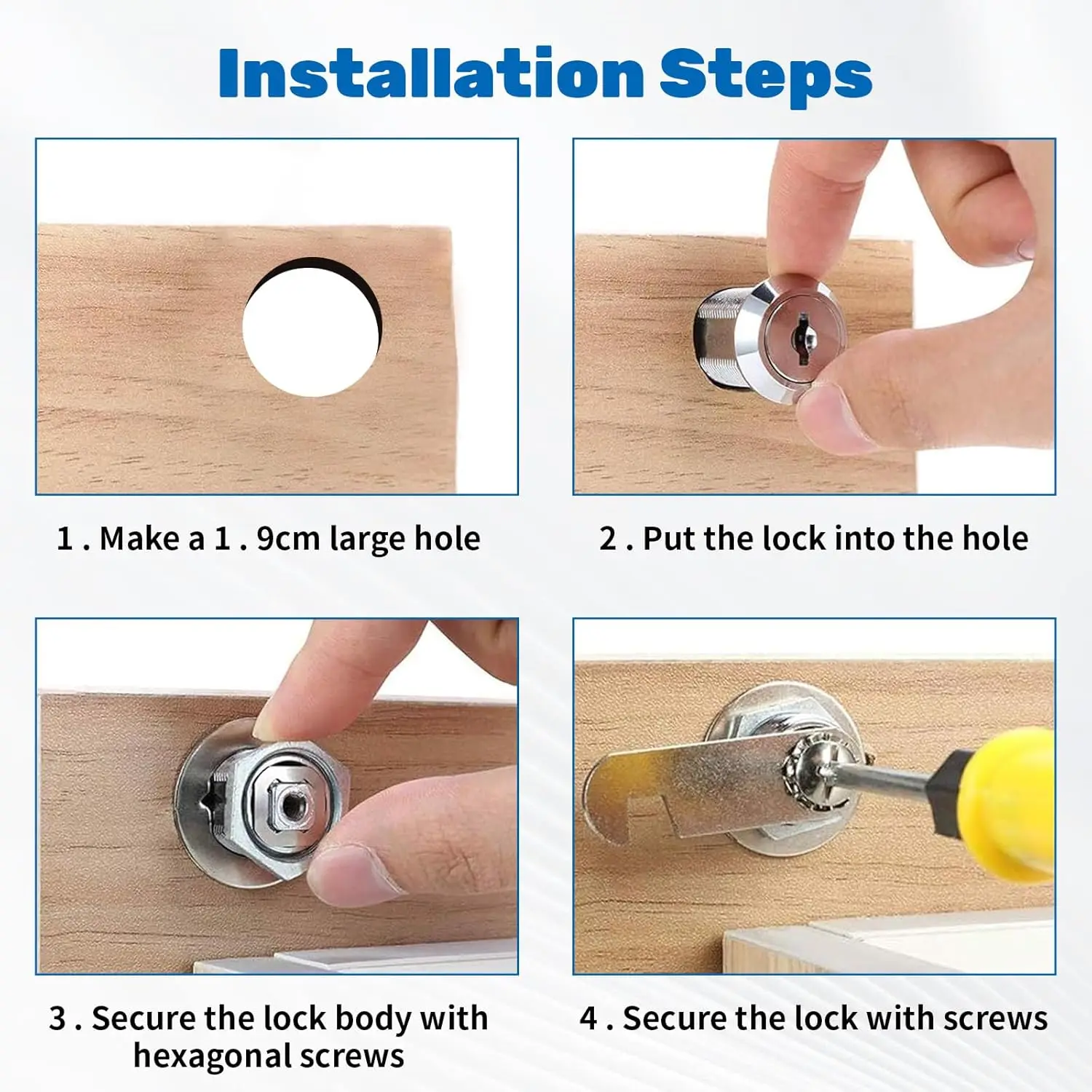 Installation Steps

1 . Make a 1 . 9cm large hole

2 . Put the lock into the hole

3 . Secure the lock body with hexagonal screws

4 . Secure the lock with screws