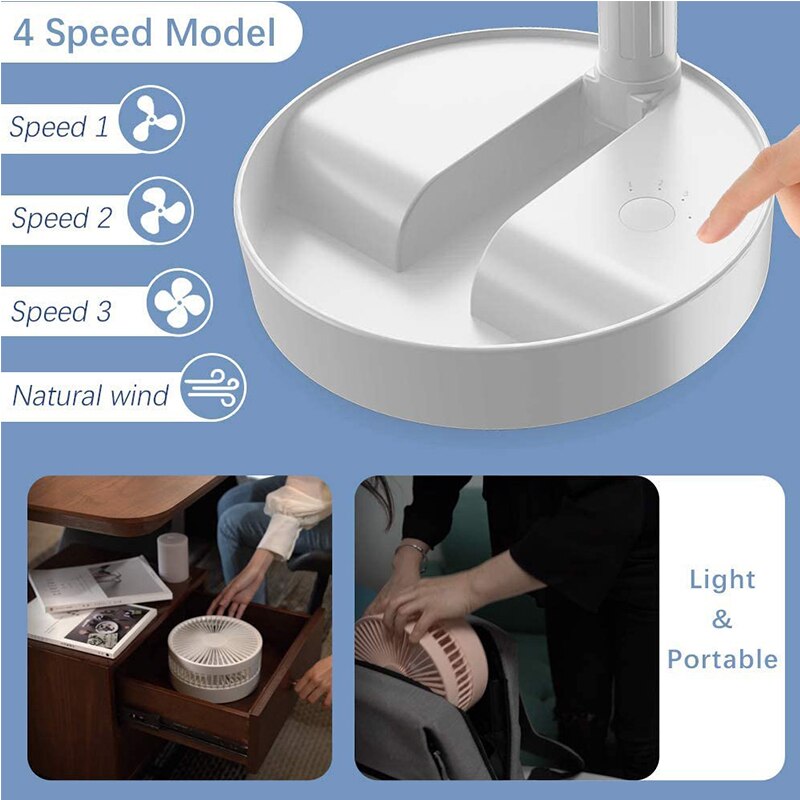 4 Speed Model

Speed 1

Speed 2

Speed 3

Natural wind

1 2 3

Light & Portable