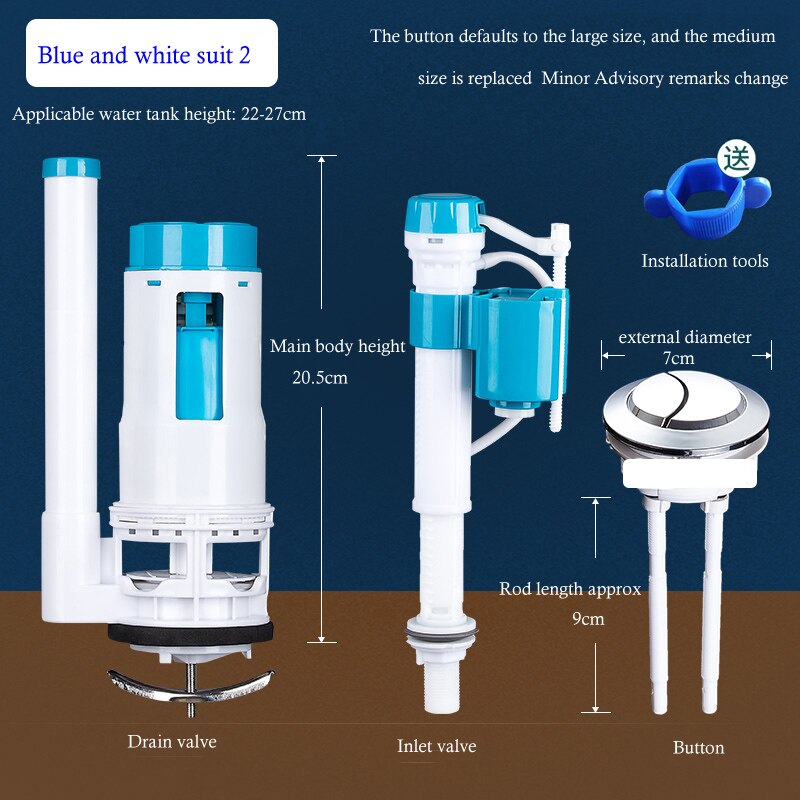 Blue and white suit 2

The button defaults to the large size, and the medium size is replaced Minor Advisory remarks change

Applicable water tank height: 22-27cm

送

Installation tools

Main body height 20.5cm

external diameter 7cm

Rod length approx 9cm

Drain valve

Inlet valve

Button