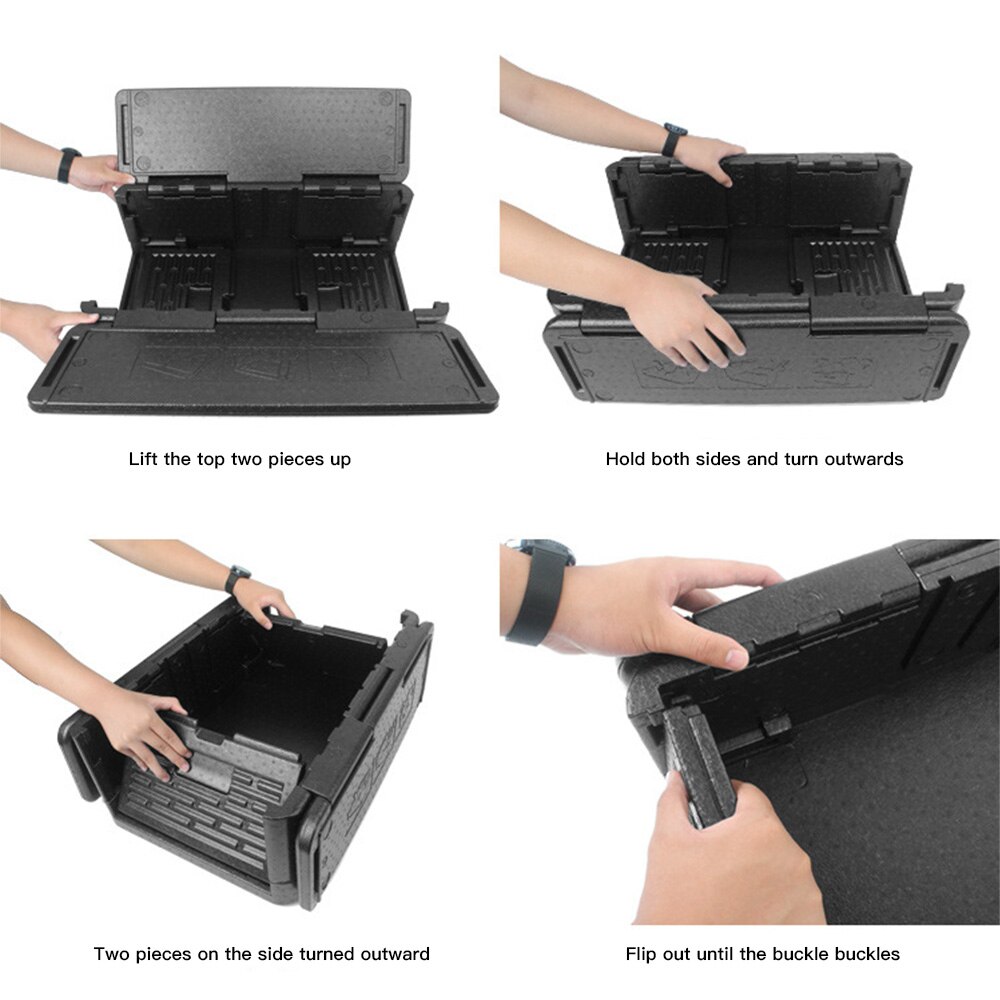 Lift the top two pieces up

Hold both sides and turn outwards

Two pieces on the side turned outward

Flip out until the buckle buckles