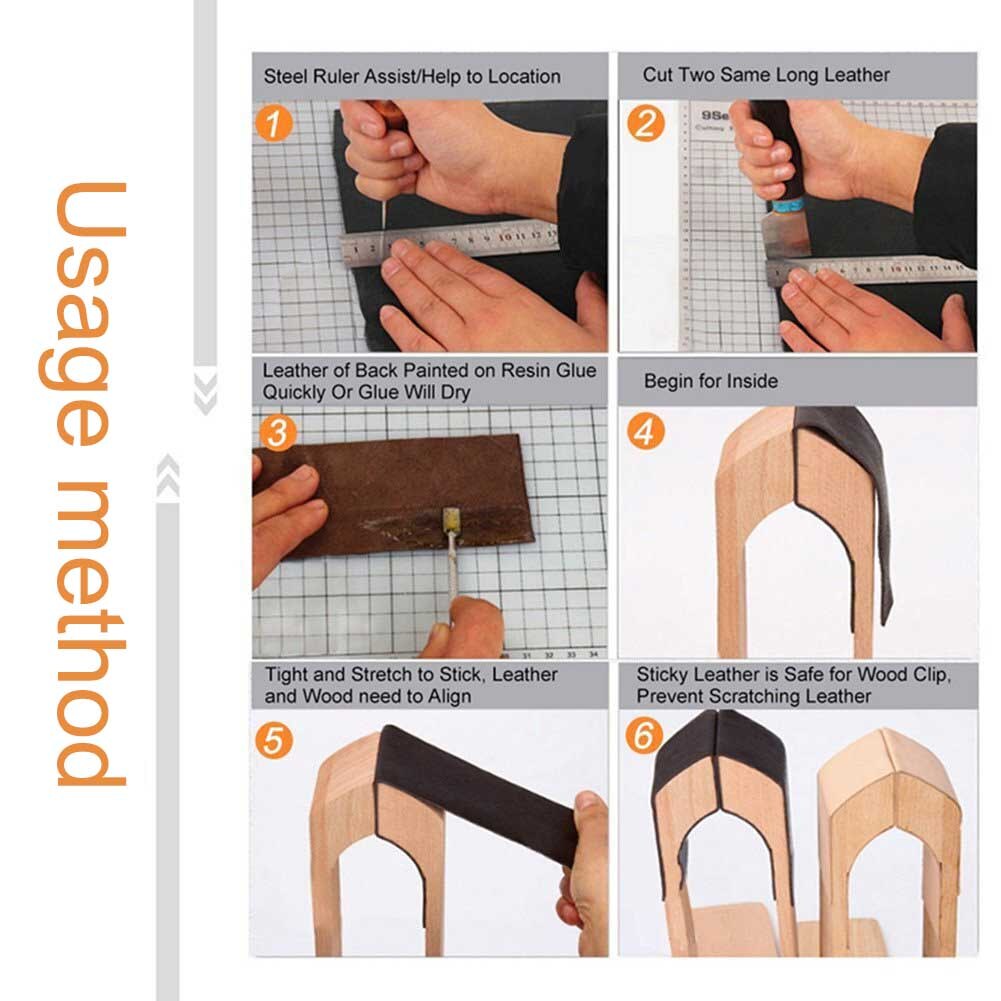 Usage method

Steel Ruler Assist/Help to Location

1

Cut Two Same Long Leather

2

Leather of Back Painted on Resin Glue Quickly Or Glue Will Dry

3

Begin for Inside

4

Tight and Stretch to Stick, Leather and Wood need to Align

5

Sticky Leather is Safe for Wood Clip, Prevent Scratching Leather

6