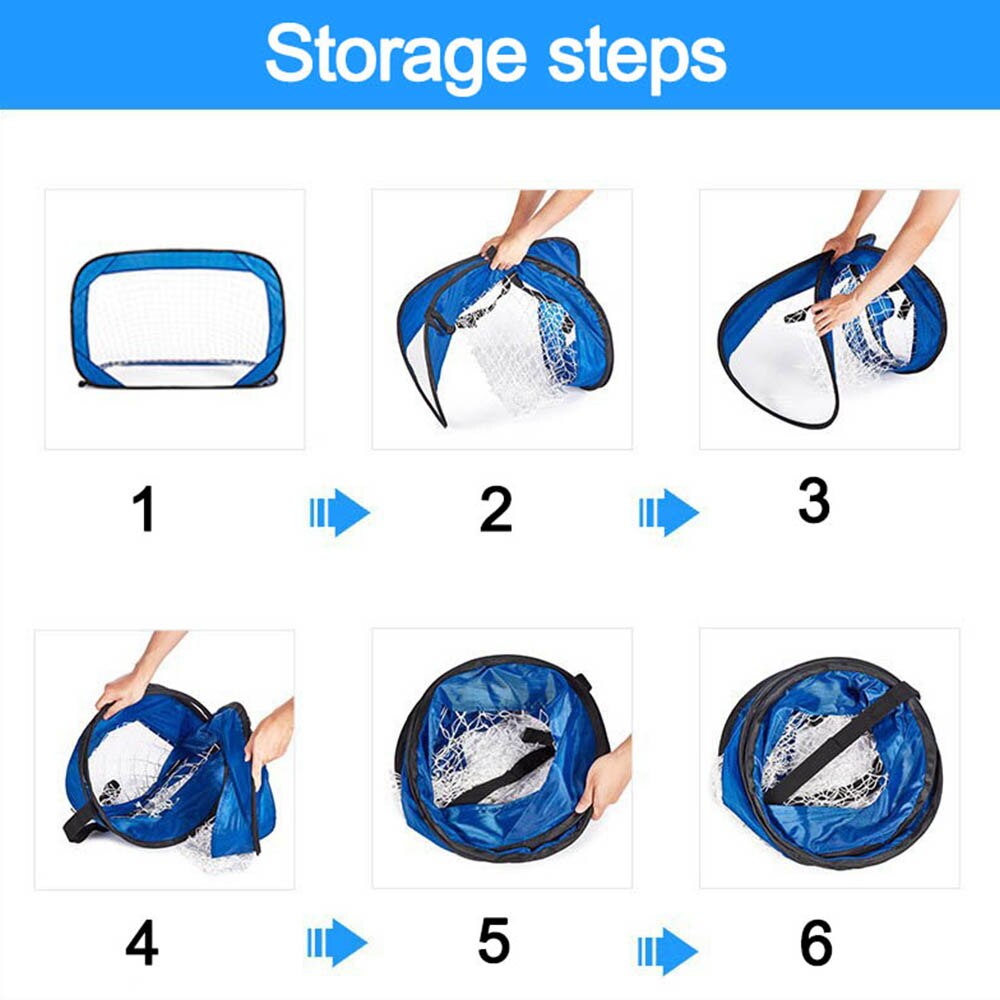 Storage steps

1

2

3

4

5

6