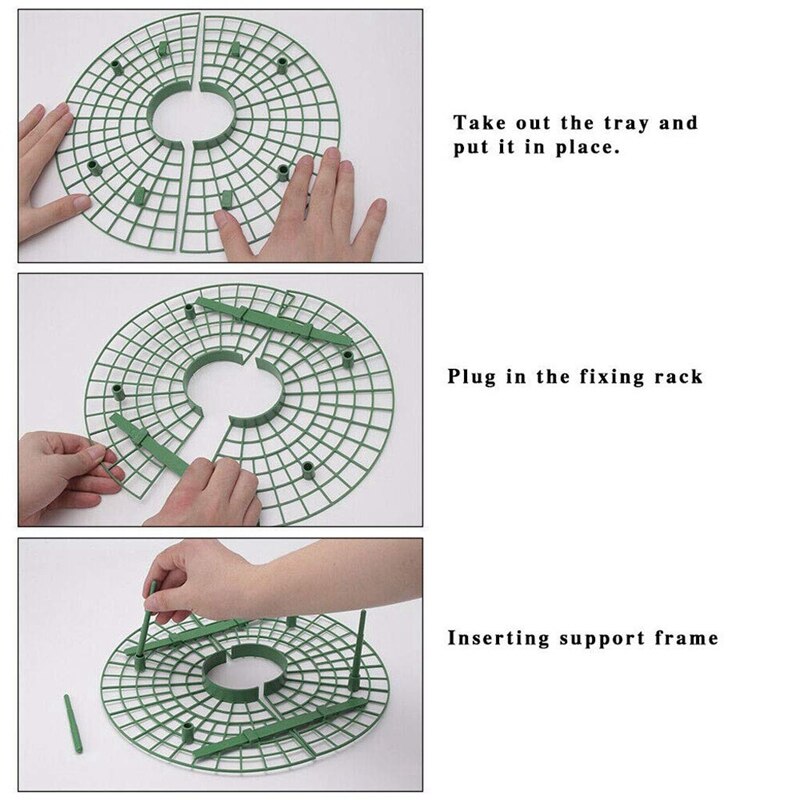 Take out the tray and put it in place.

Plug in the fixing rack

Inserting support frame