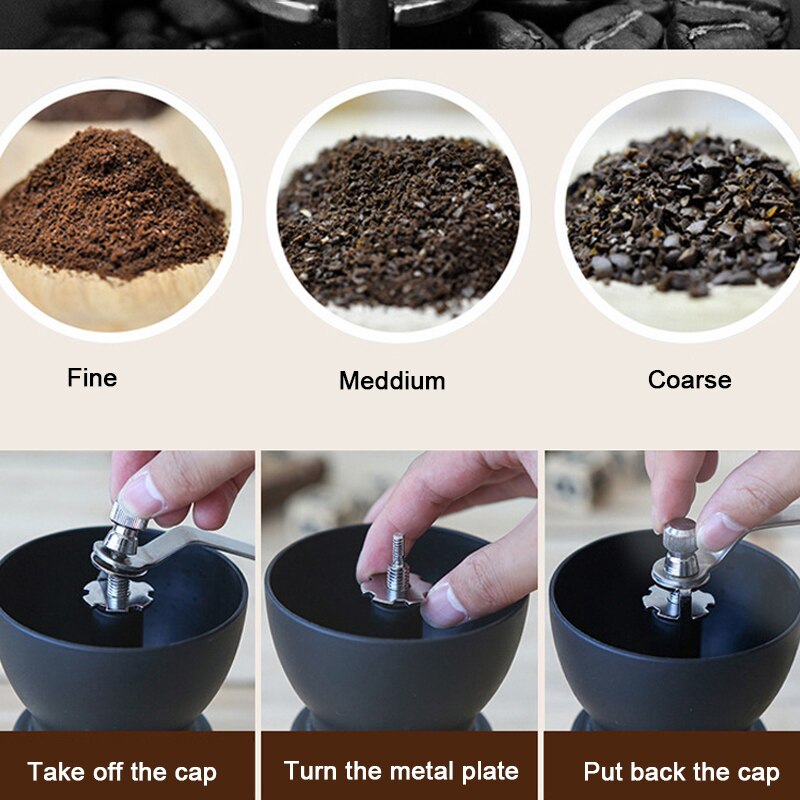 Fine

Meddium

Coarse

Take off the cap

Turn the metal plate

Put back the cap