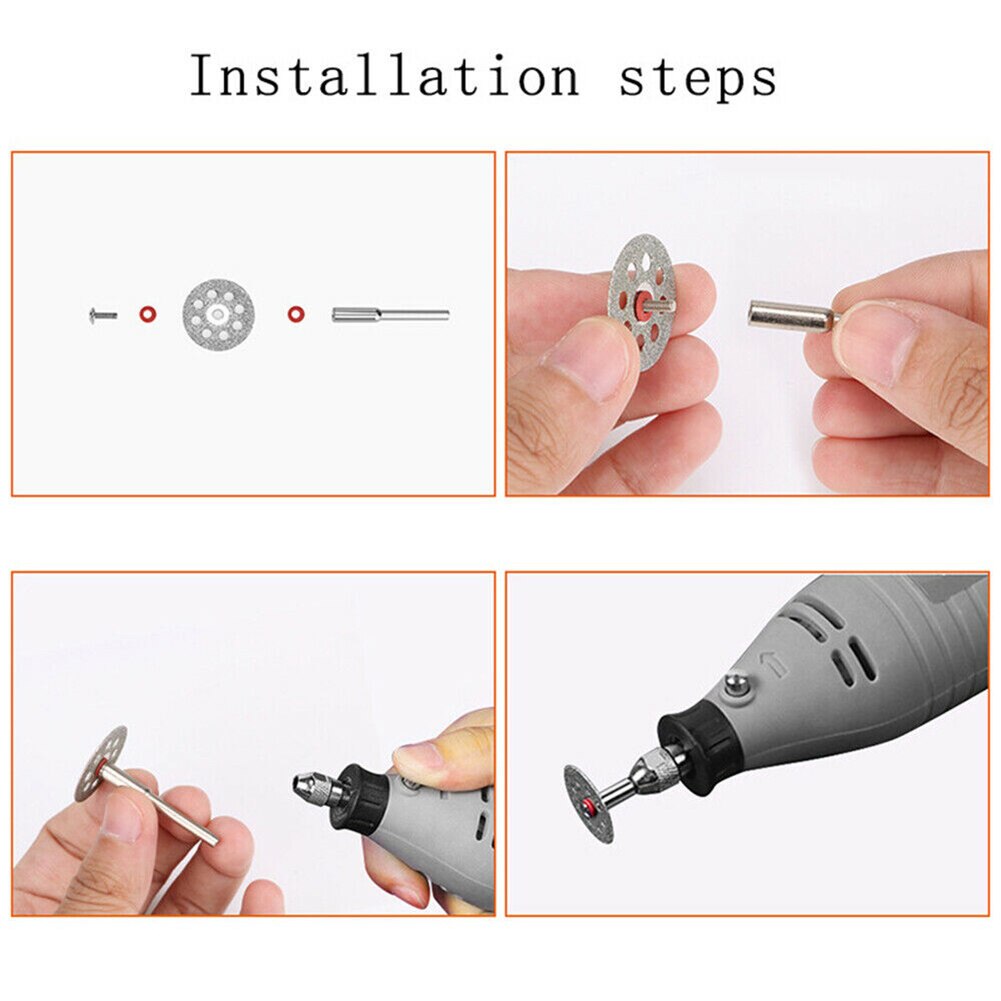 Installation steps