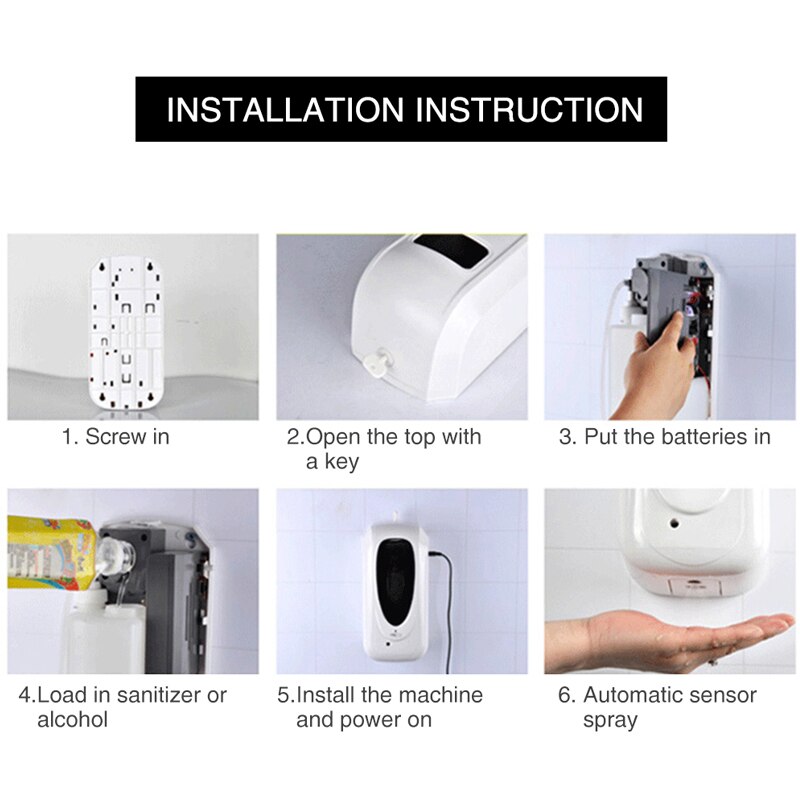 INSTALLATION INSTRUCTION

1. Screw in

2.Open the top with a key

3. Put the batteries in

4.Load in sanitizer or alcohol

5.Install the machine and power on

6. Automatic sensor spray