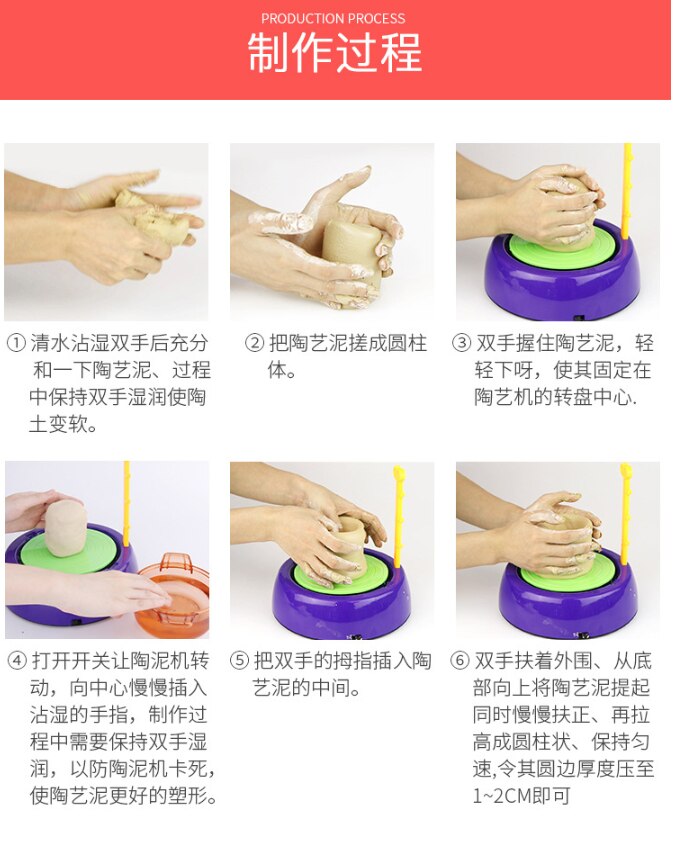 PRODUCTION PROCESS
制作过程

① 清水沾湿双手后充分和一下陶艺泥、过程中保持双手湿润使陶土变软。

② 把陶艺泥搓成圆柱体。

③ 双手握住陶艺泥，轻轻下呀，使其固定在陶艺机的转盘中心.

④ 打开开关让陶泥机转动，向中心慢慢插入沾湿的手指，制作过程中需要保持双手湿润，以防陶泥机卡死，使陶艺泥更好的塑形。

⑤ 把双手的拇指插入陶艺泥的中间。

⑥ 双手扶着外围、从底部向上将陶艺泥提起同时慢慢扶正、再拉高成圆柱状、保持匀速,令其圆边厚度压至1~2CM即可