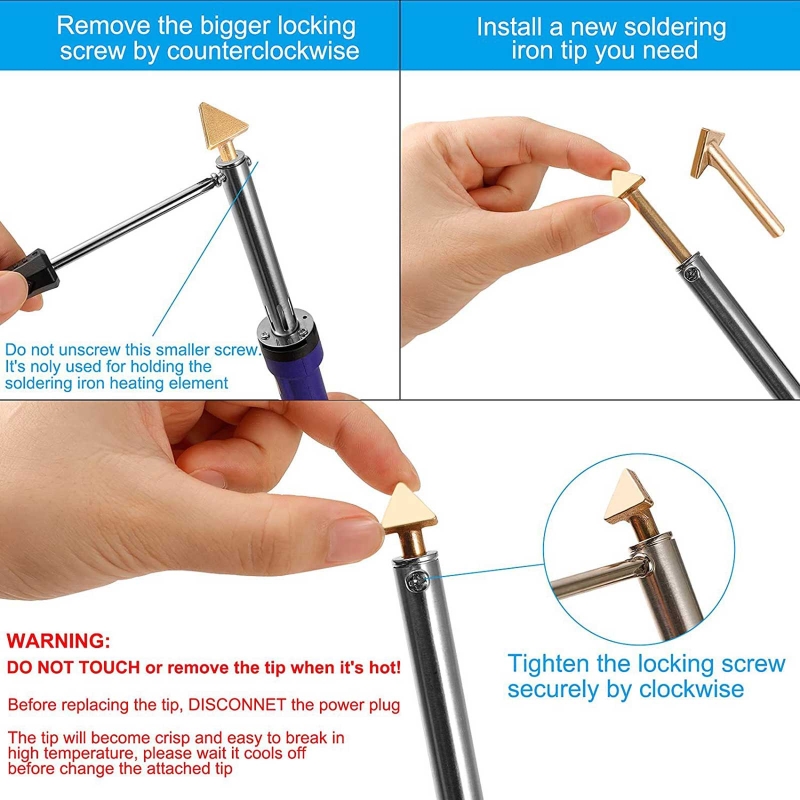 Remove the bigger locking screw by counterclockwise

Install a new soldering iron tip you need

Do not unscrew this smaller screw. It's noly used for holding the soldering iron heating element

WARNING:
DO NOT TOUCH or remove the tip when it's hot!

Before replacing the tip, DISCONNET the power plug

The tip will become crisp and easy to break in high temperature, please wait it cools off before change the attached tip

Tighten the locking screw securely by clockwise