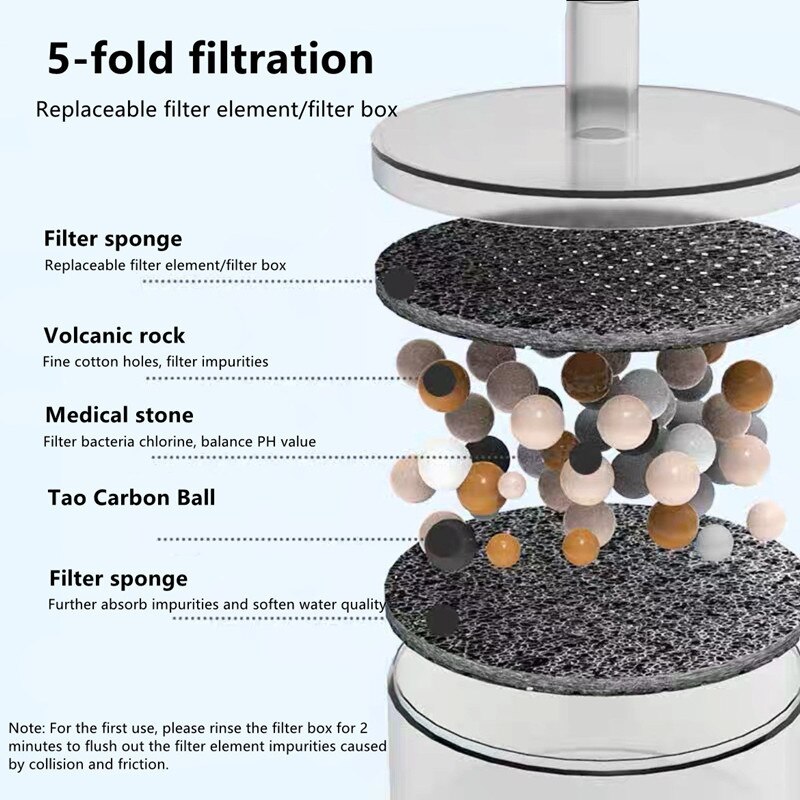 5-fold filtration

Replaceable filter element/filter box

Filter sponge
Replaceable filter element/filter box

Volcanic rock
Fine cotton holes, filter impurities

Medical stone
Filter bacteria chlorine, balance PH value

Tao Carbon Ball

Filter sponge
Further absorb impurities and soften water quality

Note: For the first use, please rinse the filter box for 2 minutes to flush out the filter element impurities caused by collision and friction.