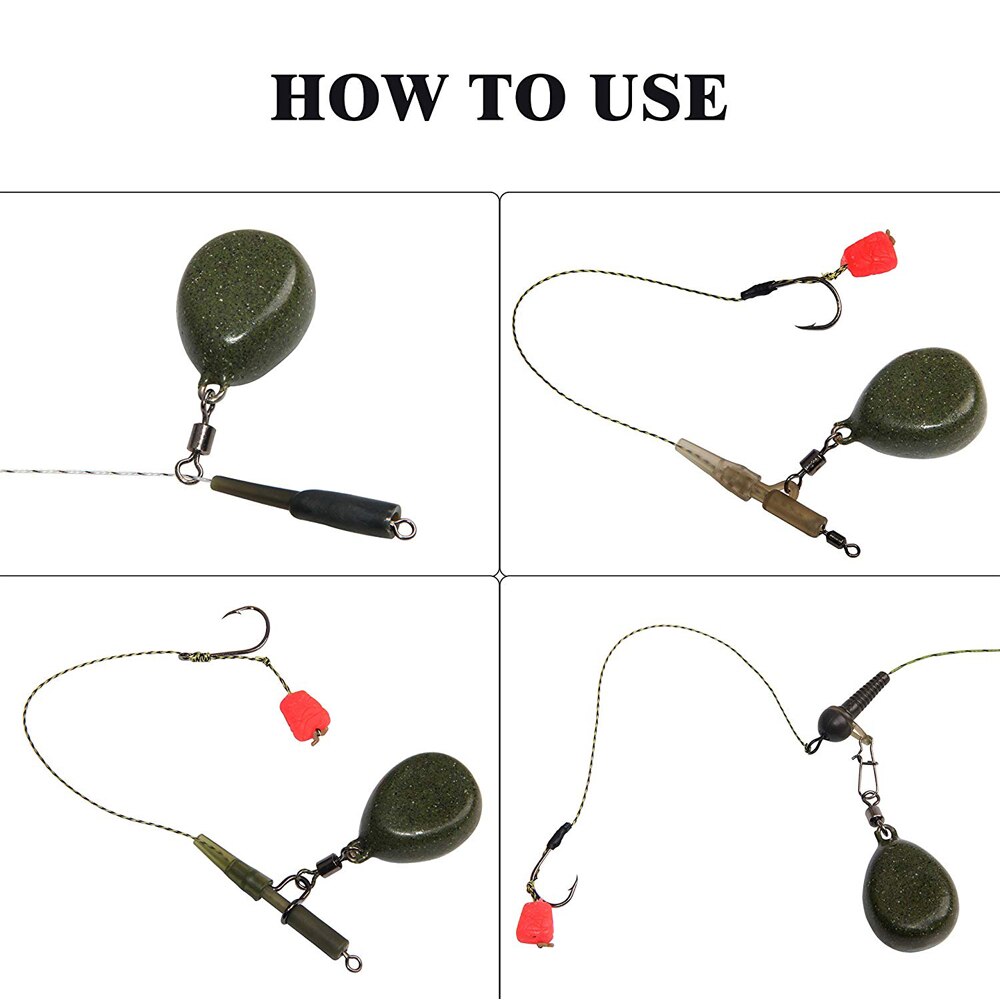 HOW TO USE