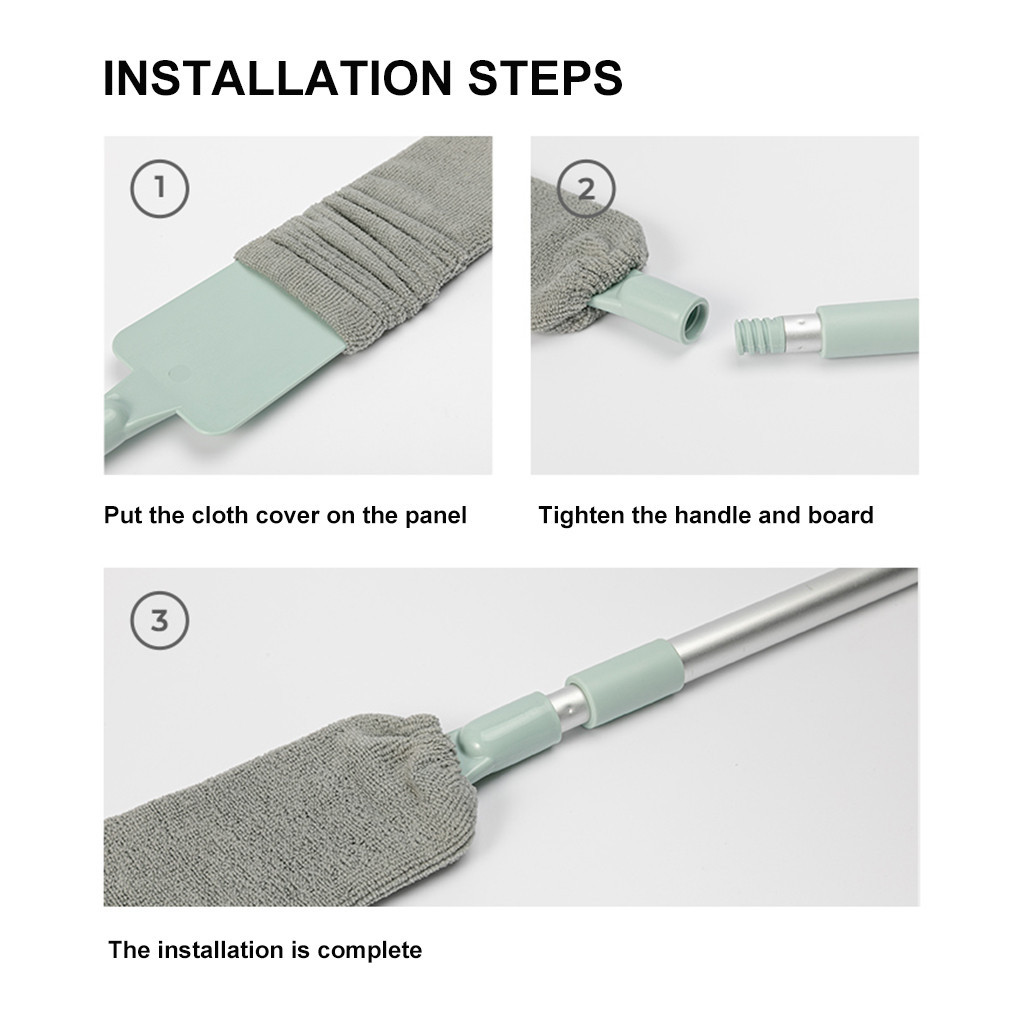 INSTALLATION STEPS

1

Put the cloth cover on the panel

2

Tighten the handle and board

3

The installation is complete