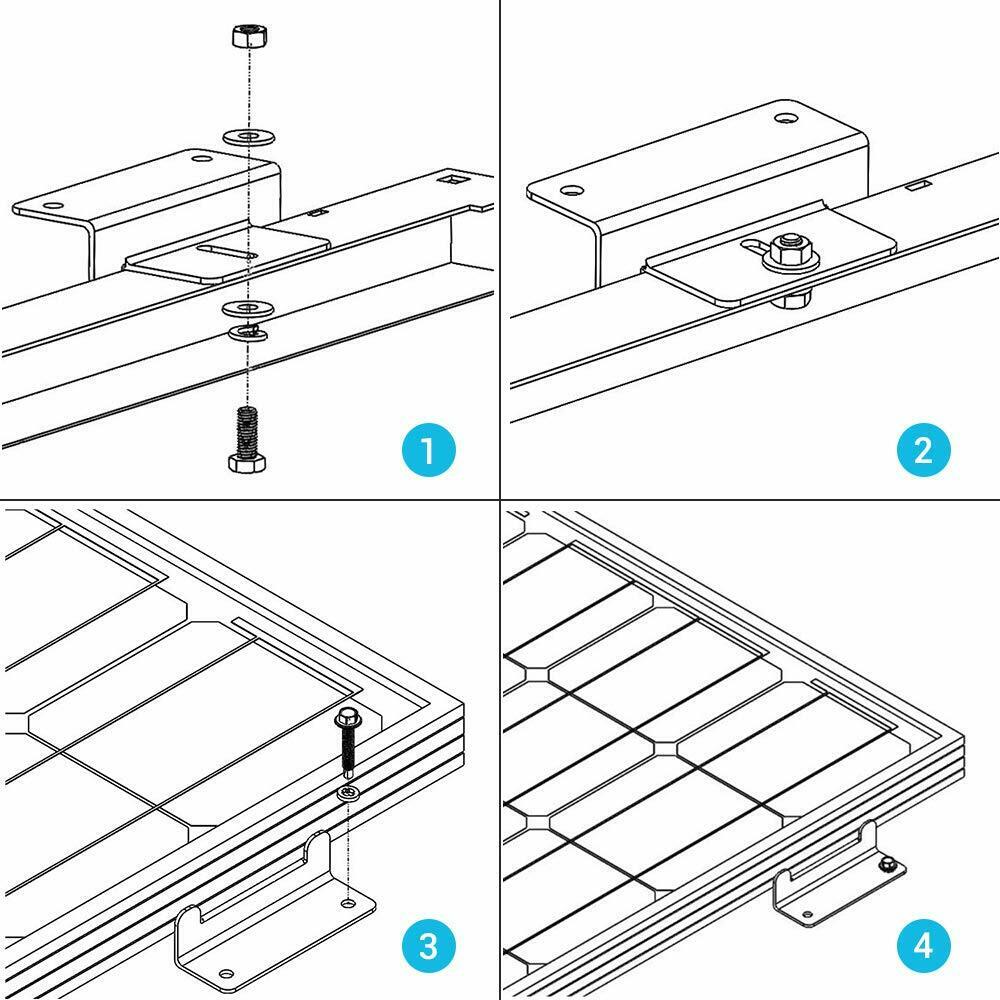 1

2

3

4