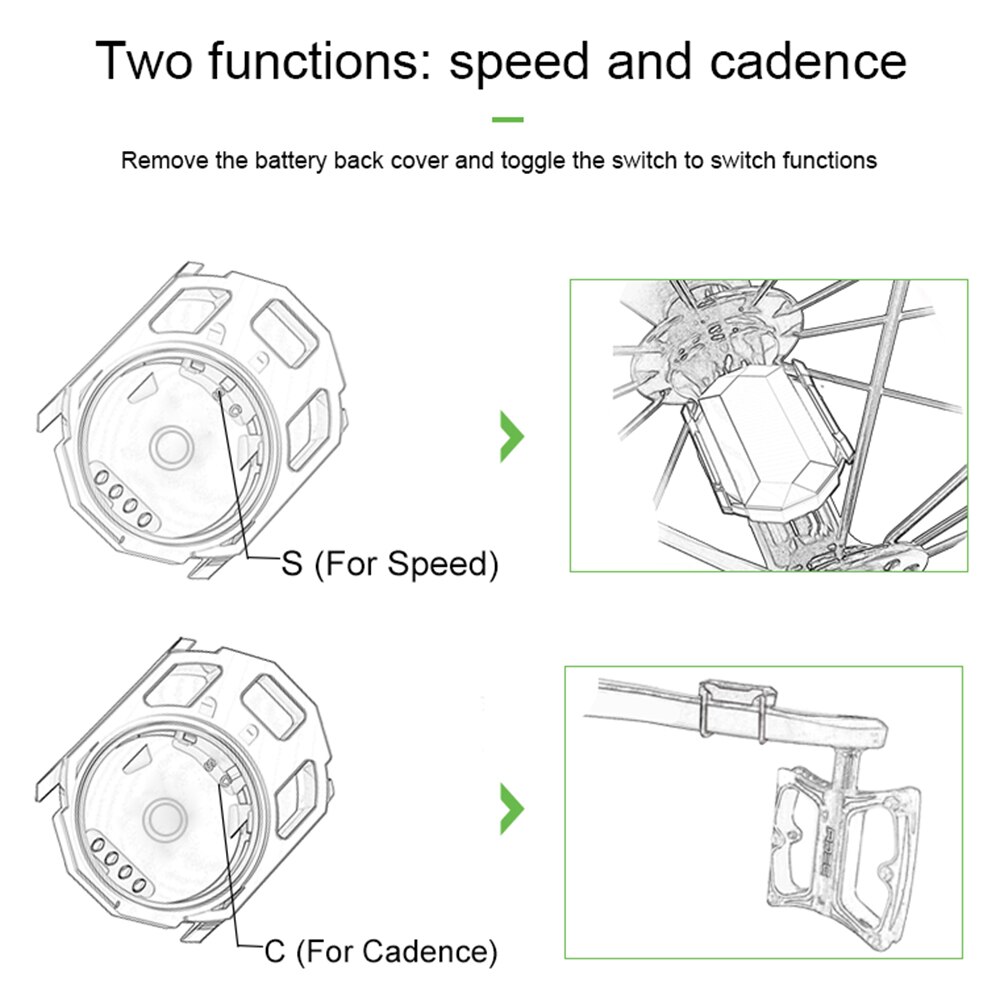 Two functions: speed and cadence

Remove the battery back cover and toggle the switch to switch functions

S (For Speed)

C (For Cadence)