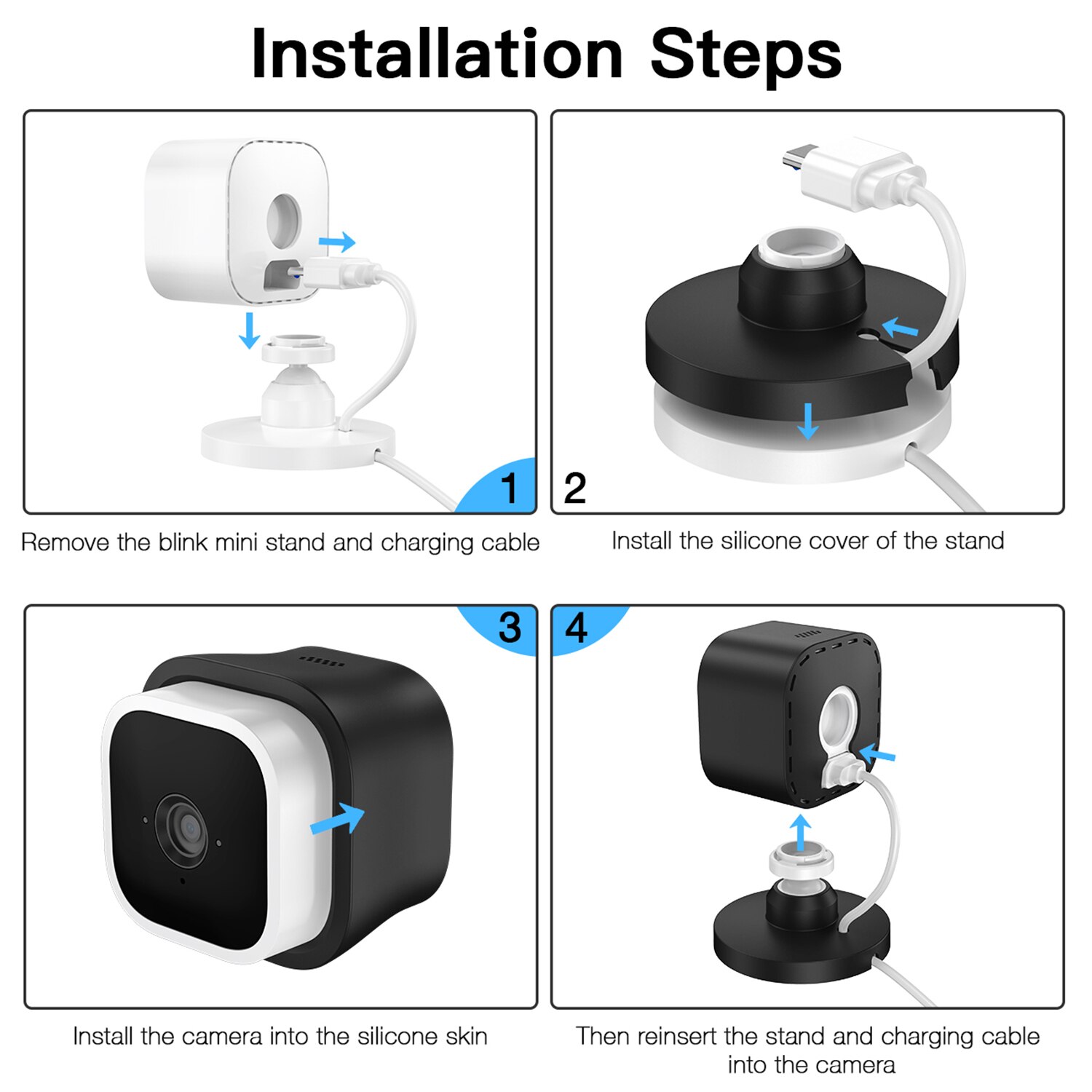 Installation Steps

1

Remove the blink mini stand and charging cable

2

Install the silicone cover of the stand

3

Install the camera into the silicone skin

4

Then reinsert the stand and charging cable into the camera