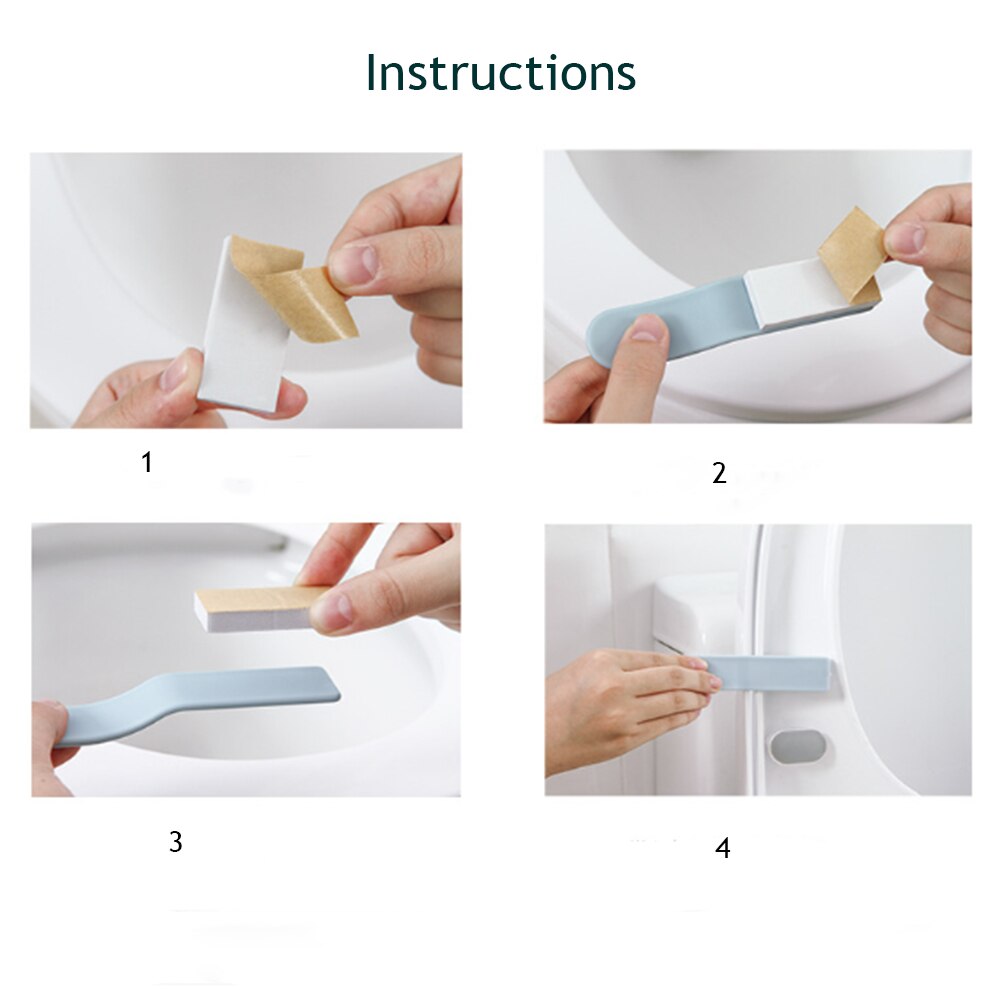 Instructions

1

2

3

4