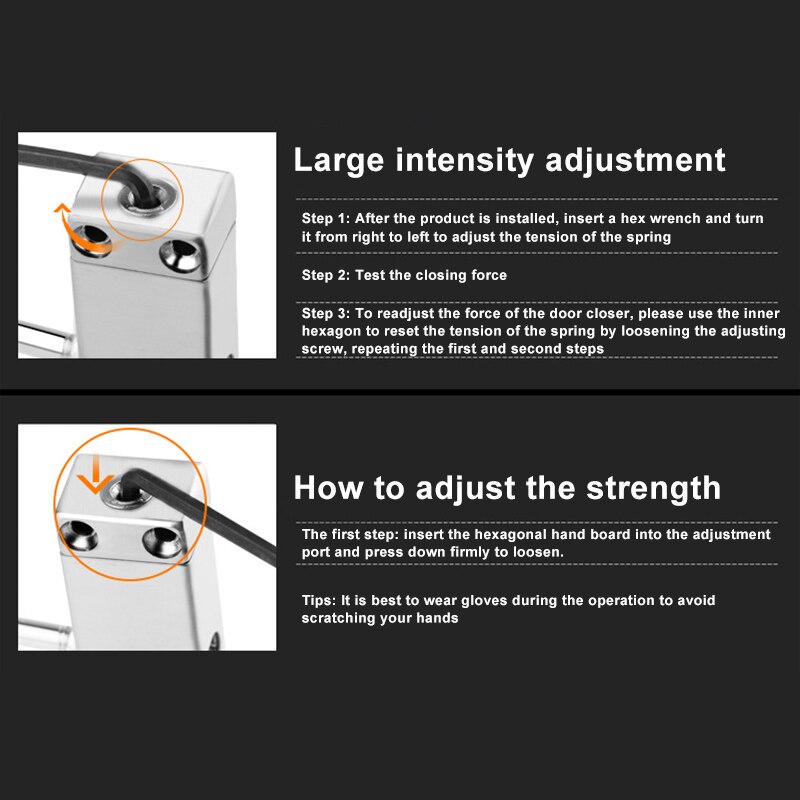 Large intensity adjustment

Step 1: After the product is installed, insert a hex wrench and turn it from right to left to adjust the tension of the spring

Step 2: Test the closing force

Step 3: To readjust the force of the door closer, please use the inner hexagon to reset the tension of the spring by loosening the adjusting screw, repeating the first and second steps

How to adjust the strength

The first step: insert the hexagonal hand board into the adjustment port and press down firmly to loosen.

Tips: It is best to wear gloves during the operation to avoid scratching your hands